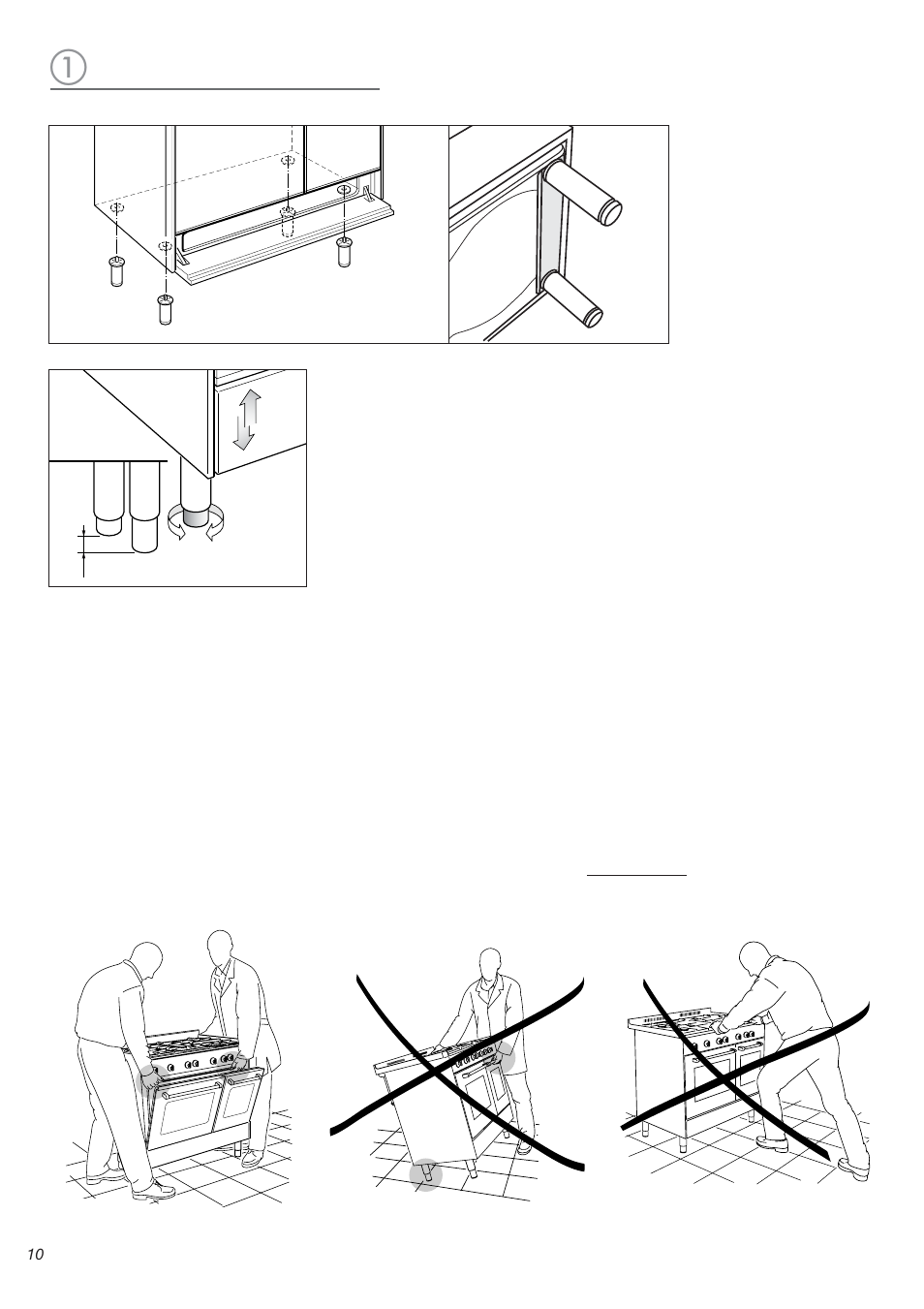 ①

10