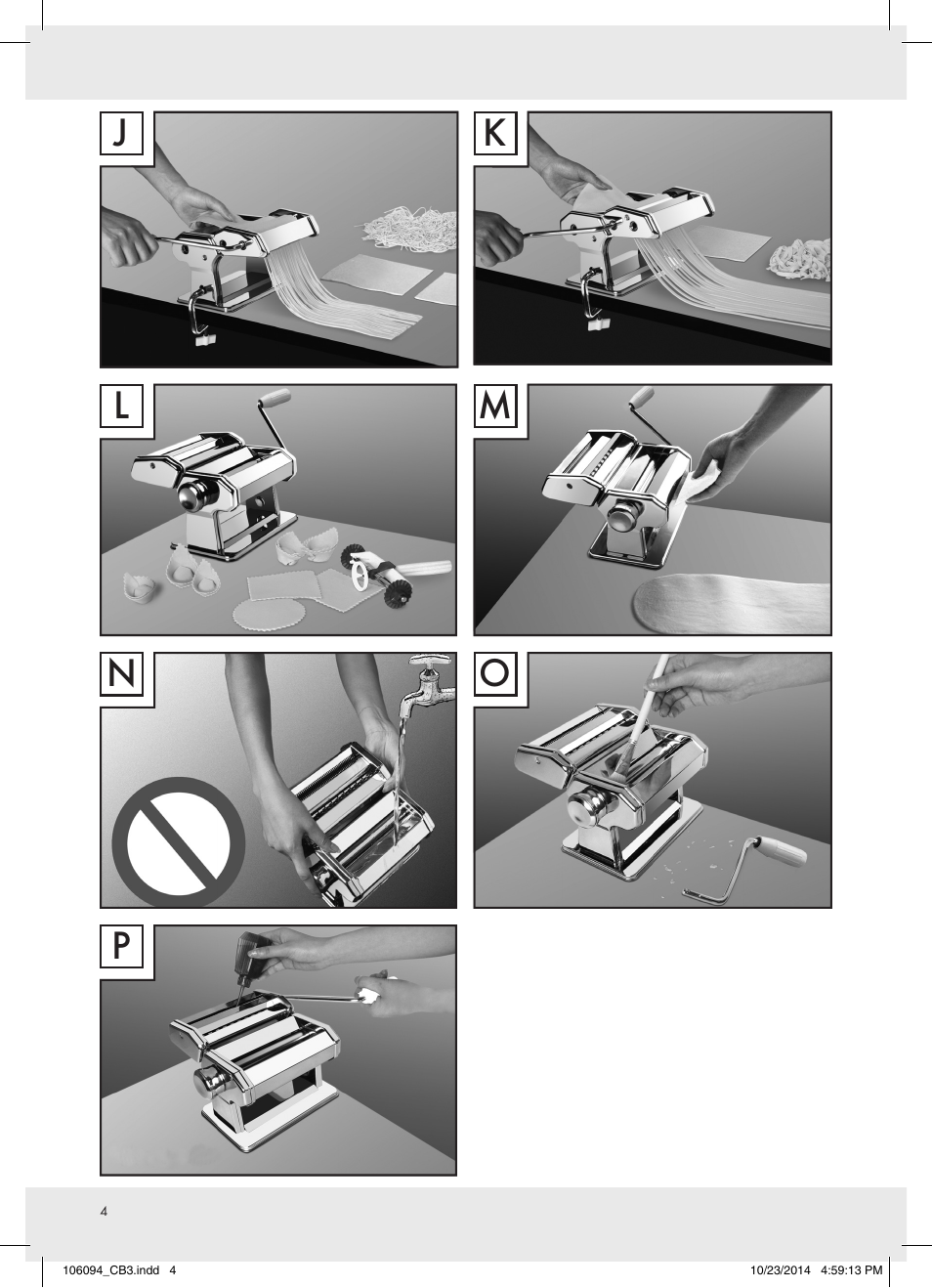 J

K

L

M

N

O

P

4

106094_CB3.indd 4

10/23/2014 4:59:13 PM