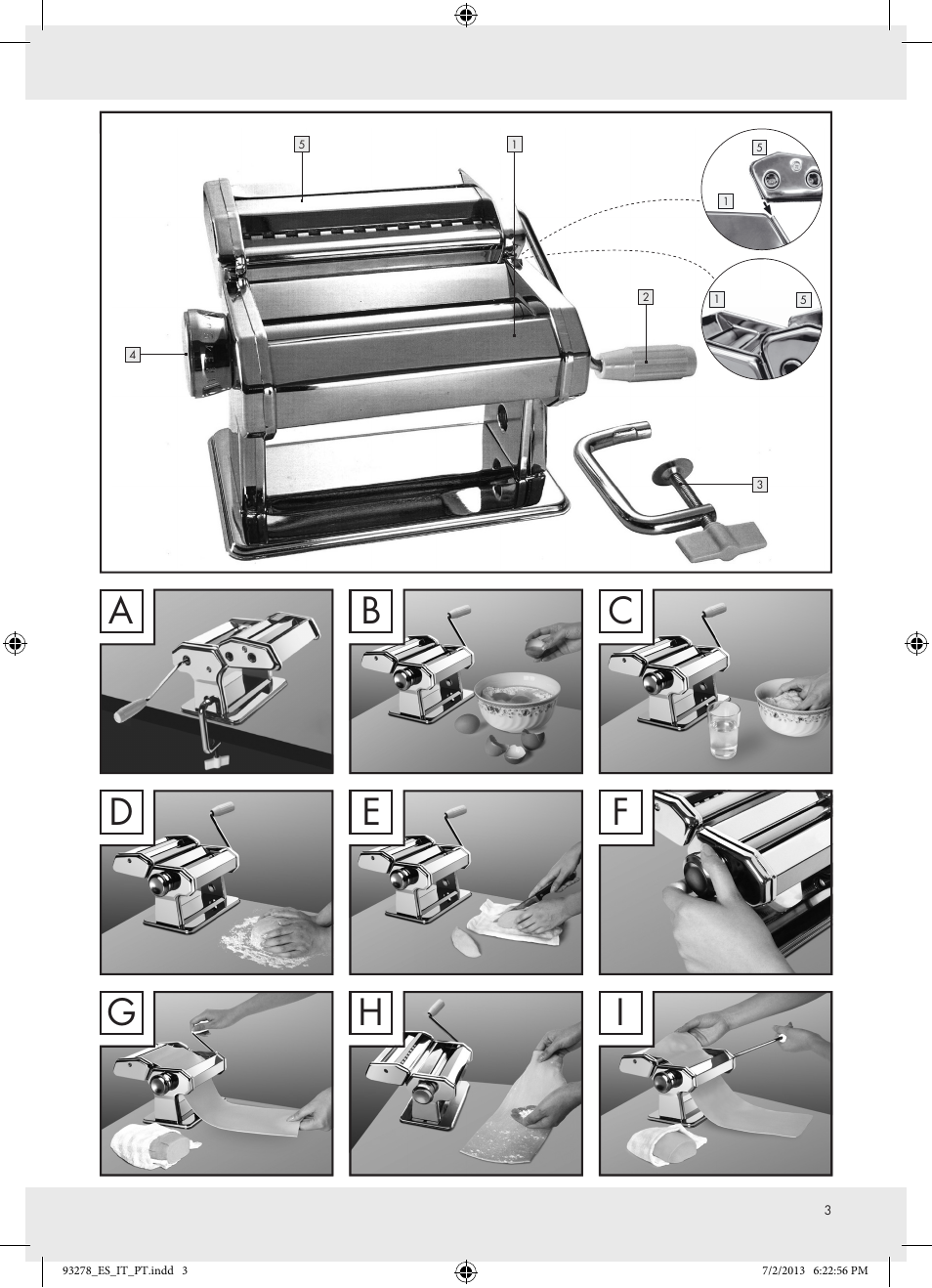 5
1
5
1
2
1
5
4
3

A
B
C
D
E
F
G
H
I

3

93278_ES_IT_PT.indd 3
7/2/2013 6:22:56 PM