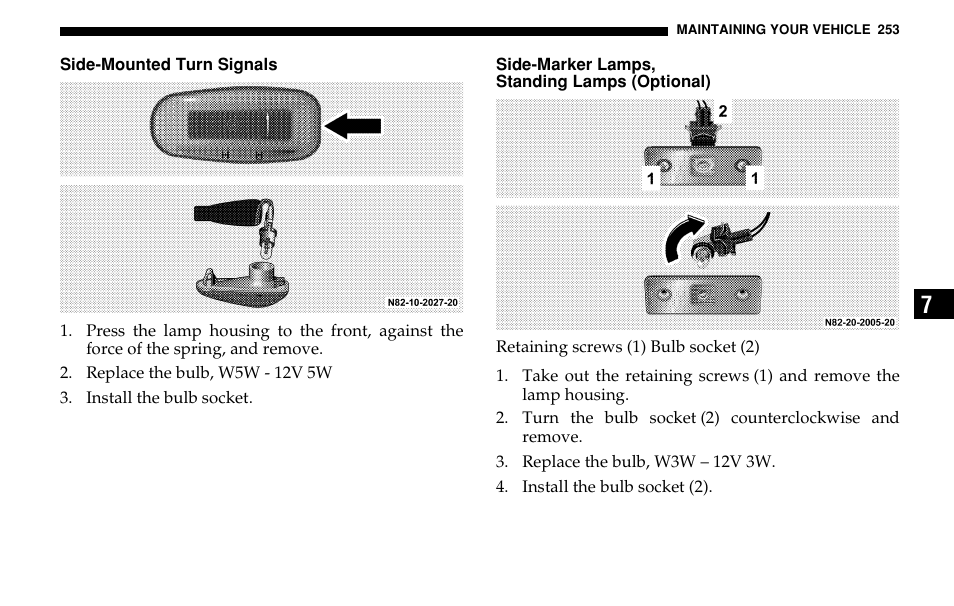 MAINTAINING YOUR VEHICLE 253

Side-Mounted Turn Signals

N82-10-2027-20

1. Press the lamp housing to the front, against the force of the spring, and remove.

2. Replace the bulb, W5W - 12V 5W

3. Install the bulb socket.

Side-Marker Lamps, Standing Lamps (Optional)

2

1 1

N82-20-2005-20

Retaining screws (1) Bulb socket (2)

1. Take out the retaining screws (1) and remove the lamp housing.

2. Turn the bulb socket (2) counterclockwise and remove.

3. Replace the bulb, W3W – 12V 3W.

4. Install the bulb socket (2).

7