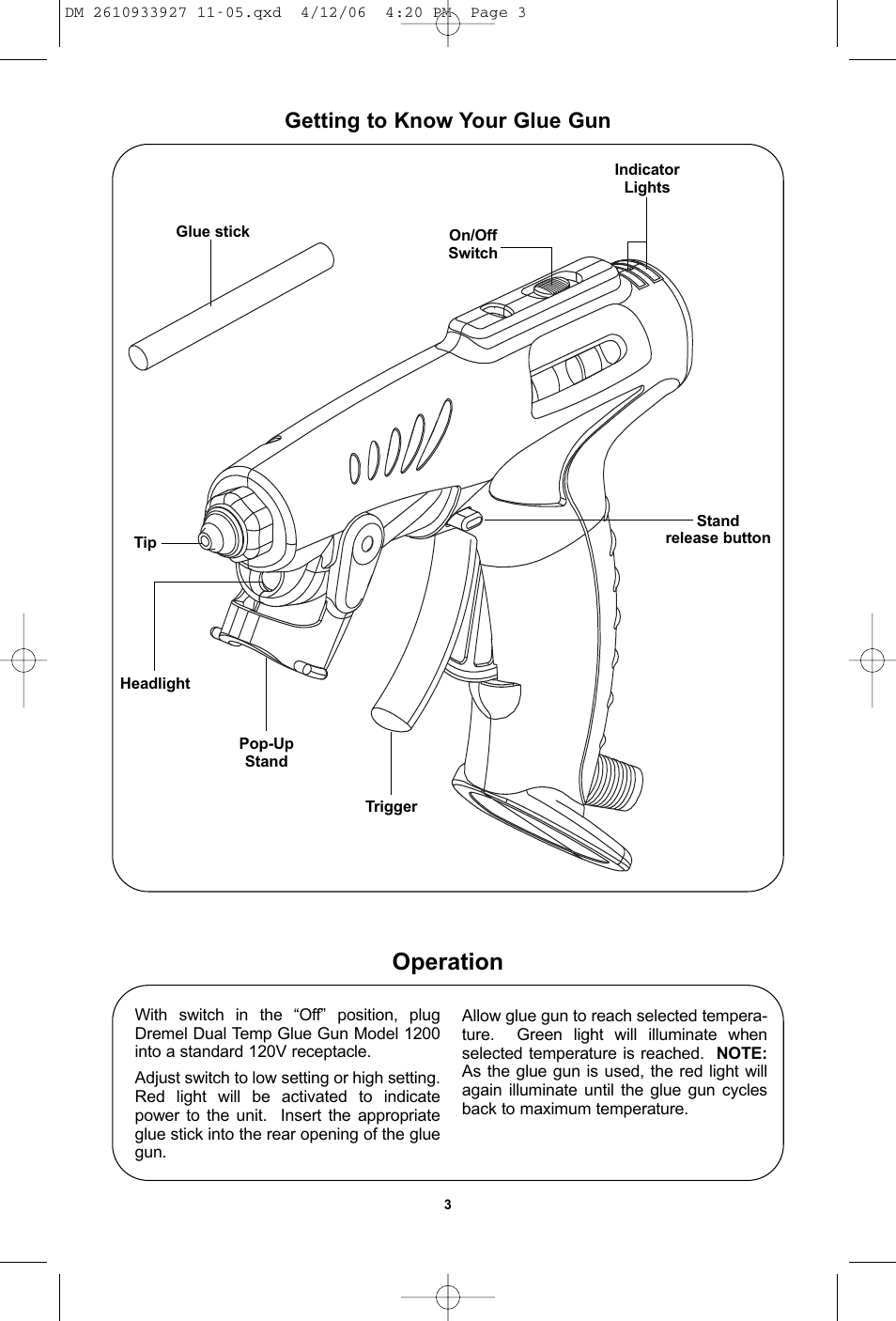 DM 2610933927 11-05.qxd 4/12/06 4:20 PM Page 3

Getting to Know Your Glue Gun

Indicator Lights

Glue stick

On/Off Switch

Stand release button

Tip

Headlight

Pop-Up Stand

Trigger

Operation

With switch in the “Off” position, plug Dremel Dual Temp Glue Gun Model 1200 into a standard 120V receptacle.

Adjust switch to low setting or high setting. Red light will be activated to indicate power to the unit. Insert the appropriate glue stick into the rear opening of the glue gun.

Allow glue gun to reach selected temperature. Green light will illuminate when selected temperature is reached. NOTE: As the glue gun is used, the red light will again illuminate until the glue gun cycles back to maximum temperature.

3