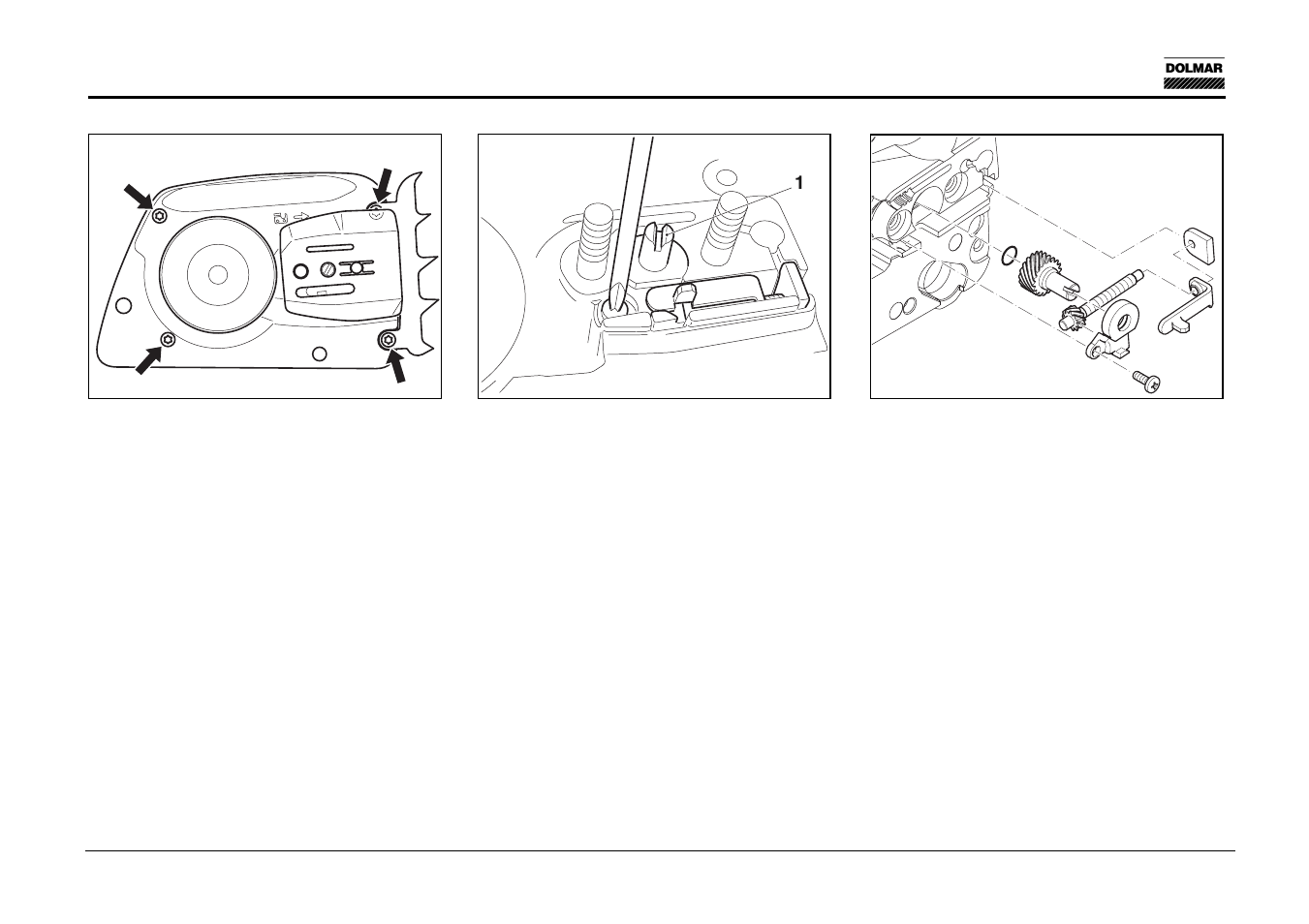 DOLMAR

1