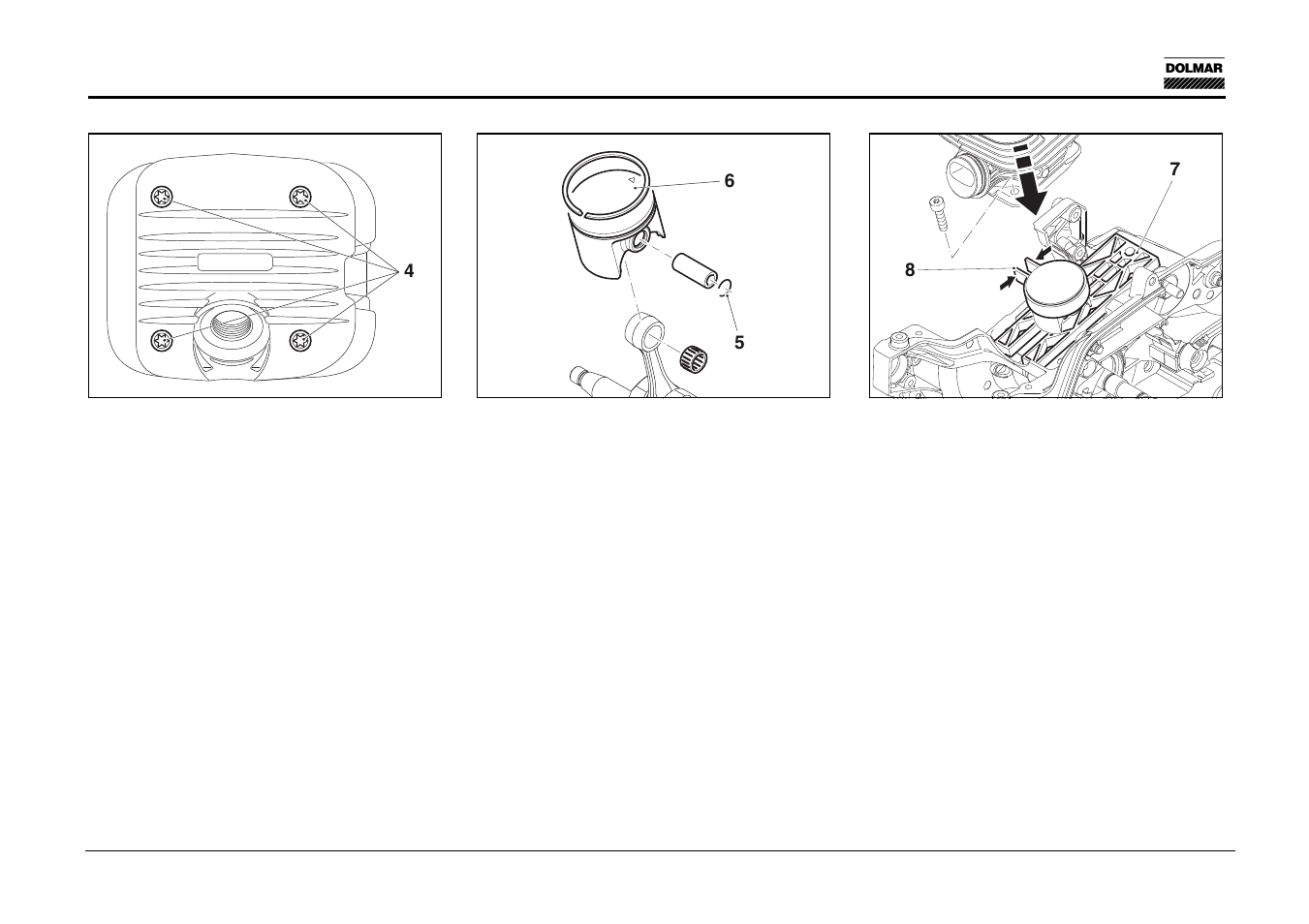 DOLMAR

4

6

5

7

8