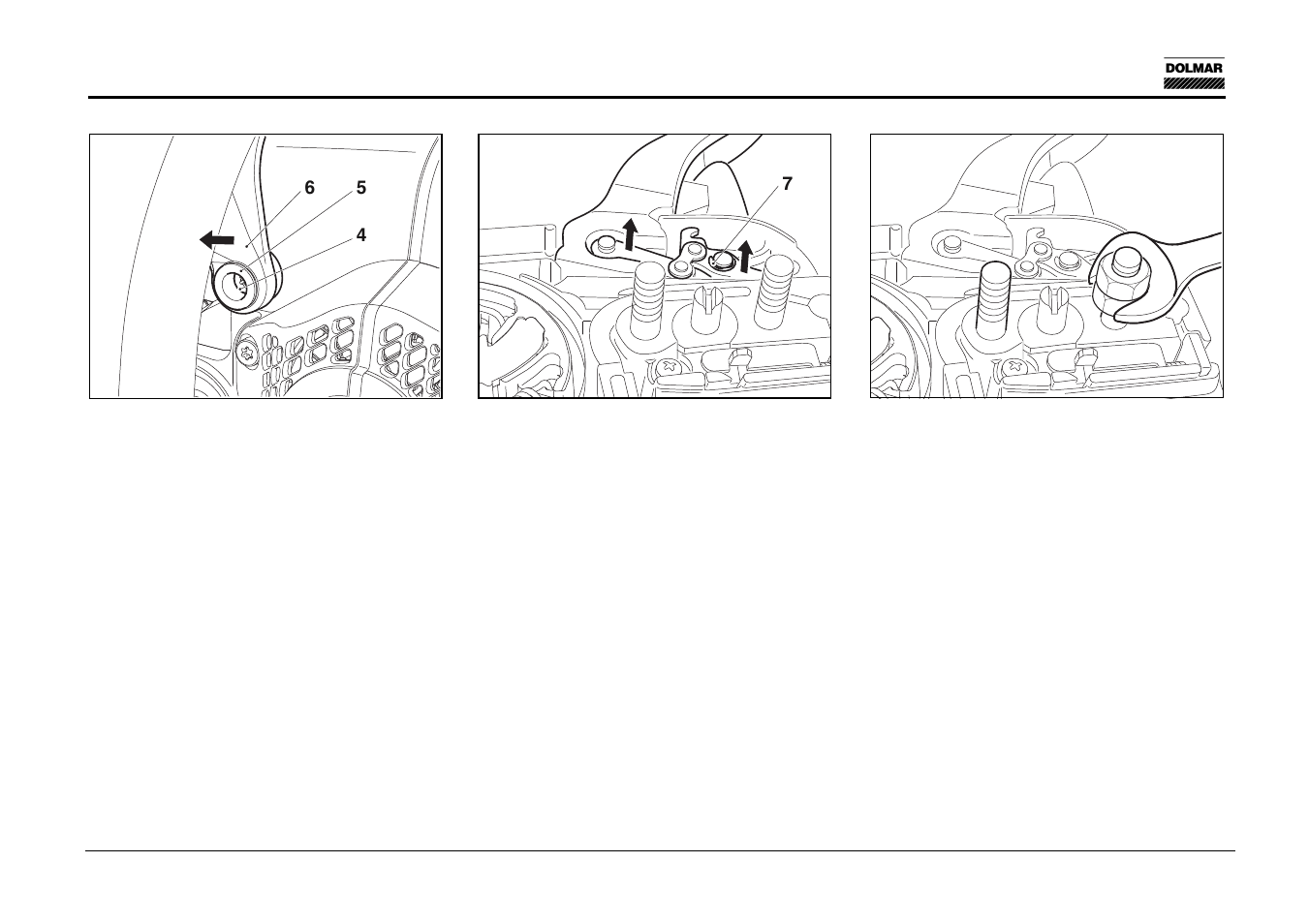 DOLMAR

6
5
4

7