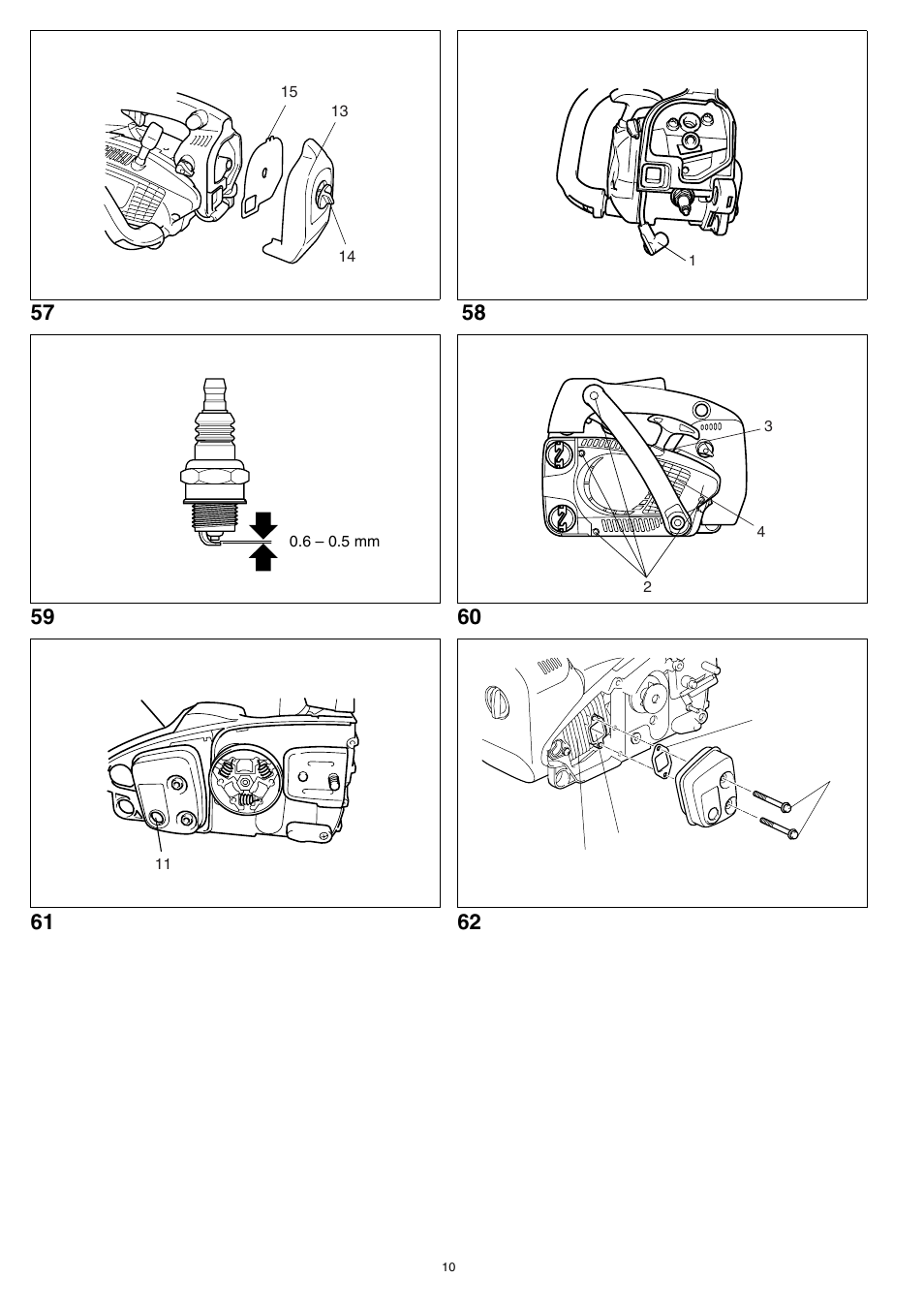 15
13
14
57

1
58

0.6 – 0.5 mm
59

3
4
2
60

11
61

62

10