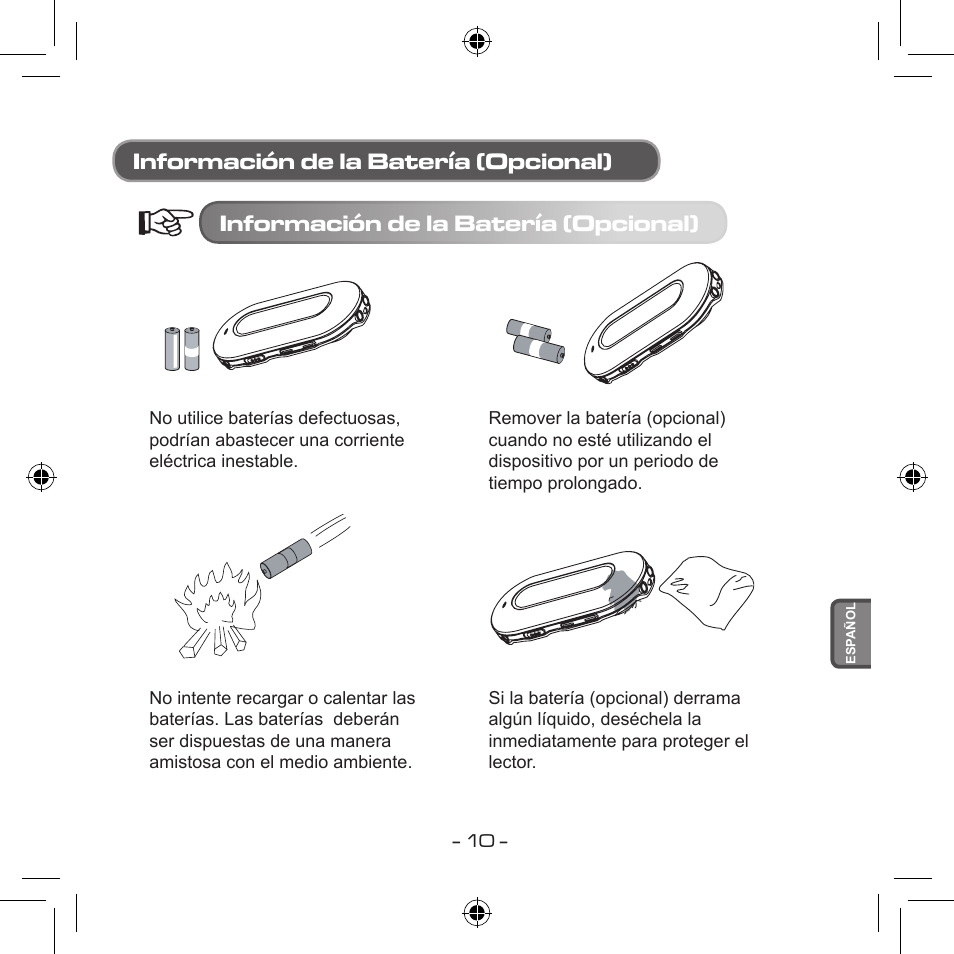 Información de la Batería (Opcional)

Información de la Batería (Opcional)

No utilice baterías defectuosas, podrían abastecer una corriente eléctrica inestable.

Remover la batería (opcional) cuando no esté utilizando el dispositivo por un periodo de tiempo prolongado.

No intente recargar o calentar las baterías. Las baterías deberán ser dispuestas de una manera amistosa con el medio ambiente.

Si la batería (opcional) derrama algún líquido, deséchela la inmediatamente para proteger el lector.

ESPAÑOL

- 10 -