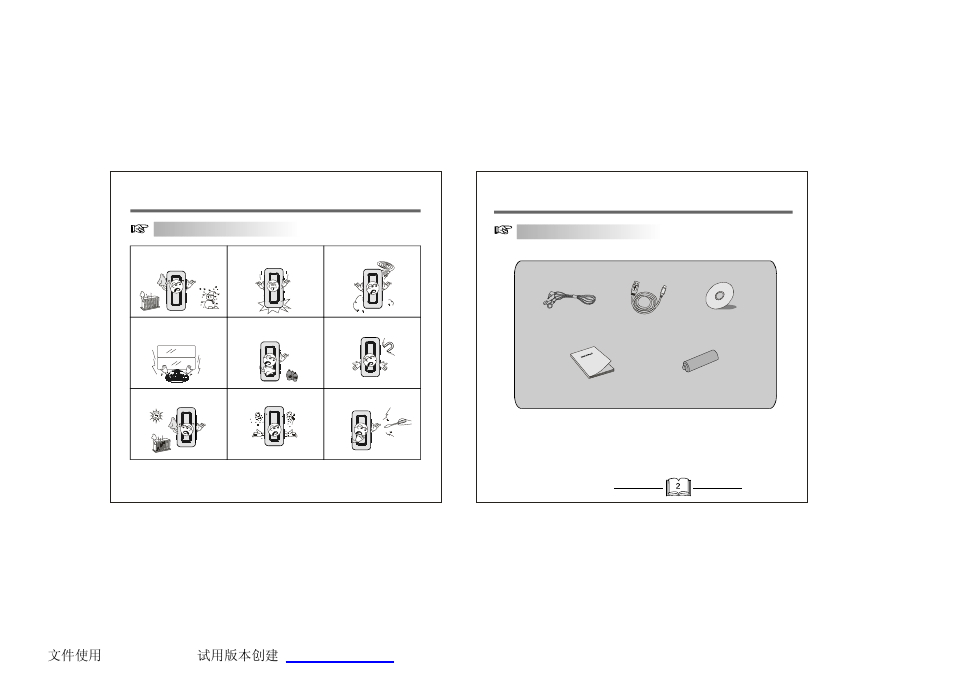 2

文件使用 试用版本创建