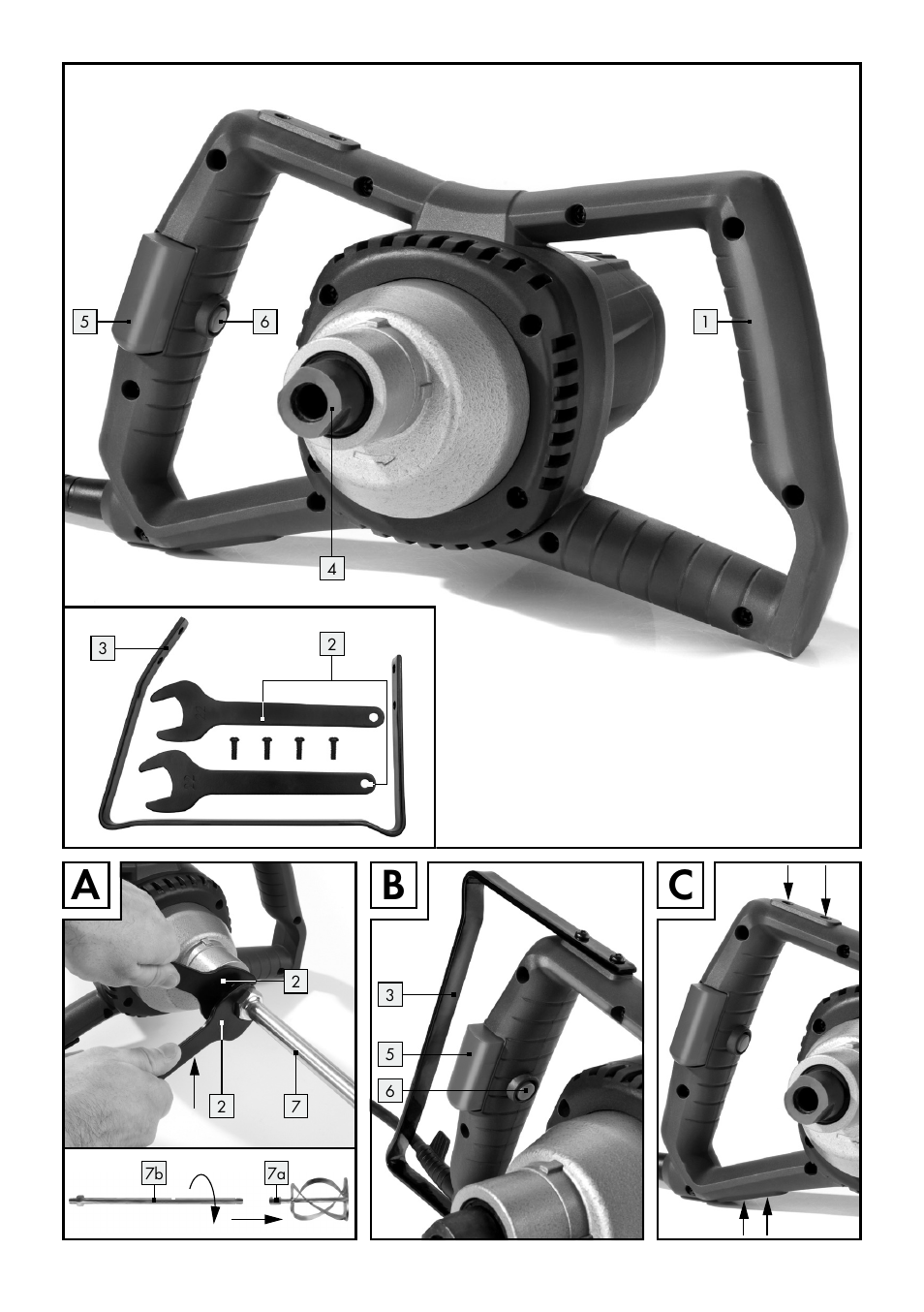 5
6
1
4
3
2
A
2
2
7
7b
7a
B
3
5
6
C