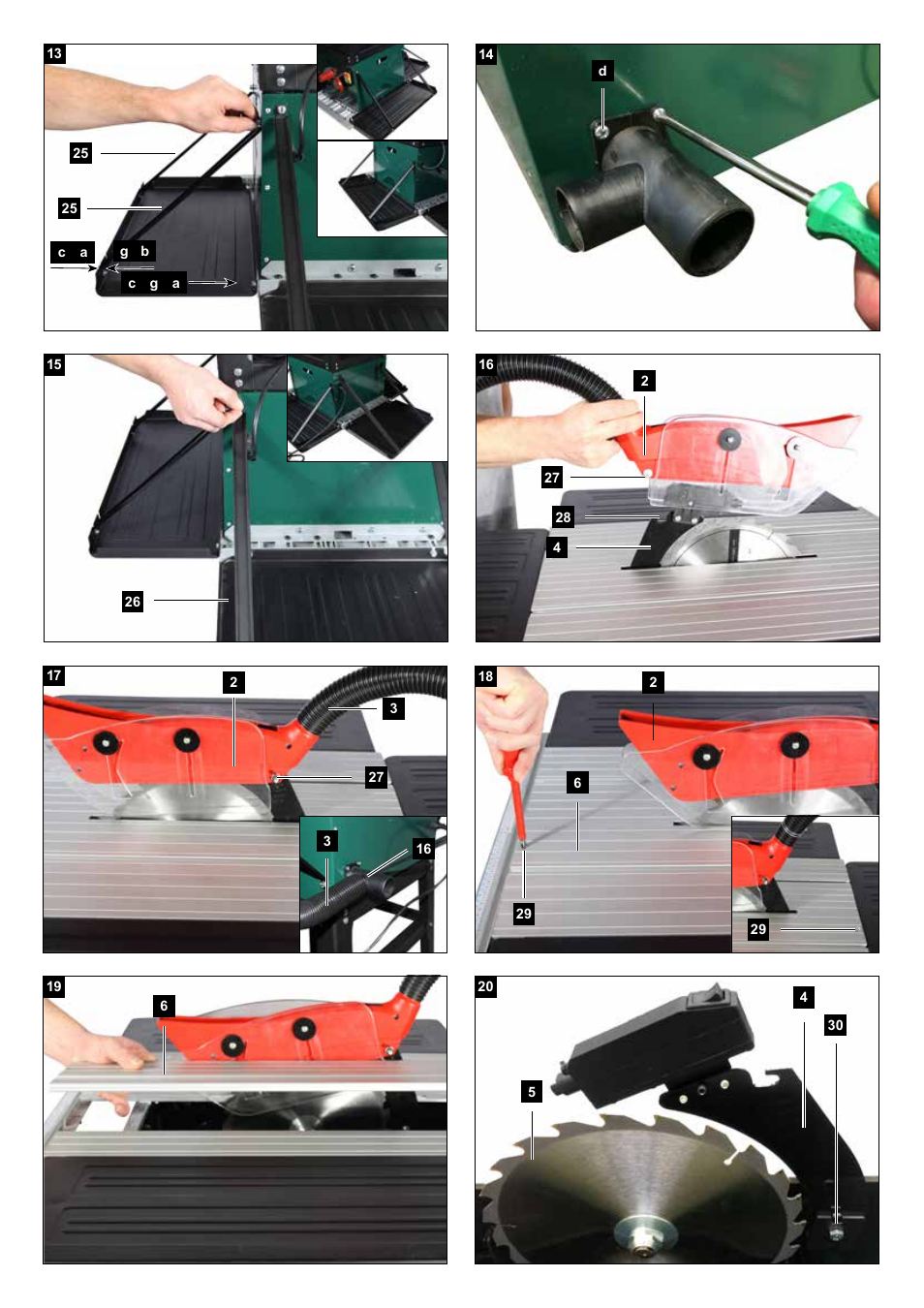 13
25
25
c a
g b
c g a

14
d

15
26

16
2
27
28
4

17
2
3
27
3
16

18
2
6
29
29

19
6

20
4
30
5