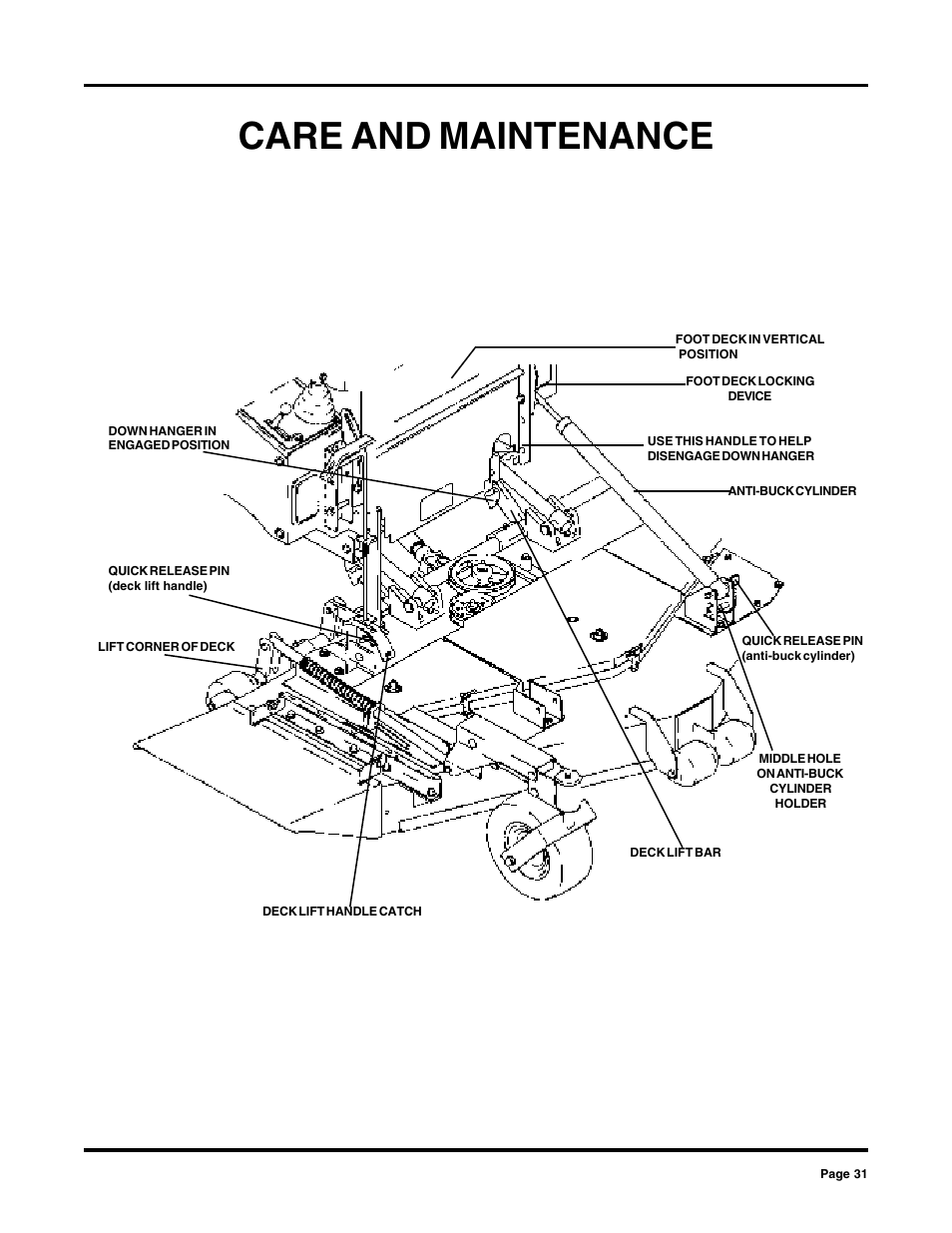 CARE AND MAINTENANCE

FOOT DECK IN VERTICAL POSITION

FOOT DECK LOCKING DEVICE

DOWN HANGER IN ENGAGED POSITION

USE THIS HANDLE TO HELP DISENGAGE DOWN HANGER

ANTI-BUCK CYLINDER

QUICK RELEASE PIN (deck lift handle)

LIFT CORNER OF DECK

QUICK RELEASE PIN (anti-buck cylinder)

MIDDLE HOLE ON ANTI-BUCK CYLINDER HOLDER

DECK LIFT BAR

DECK LIFT HANDLE CATCH

Page 31