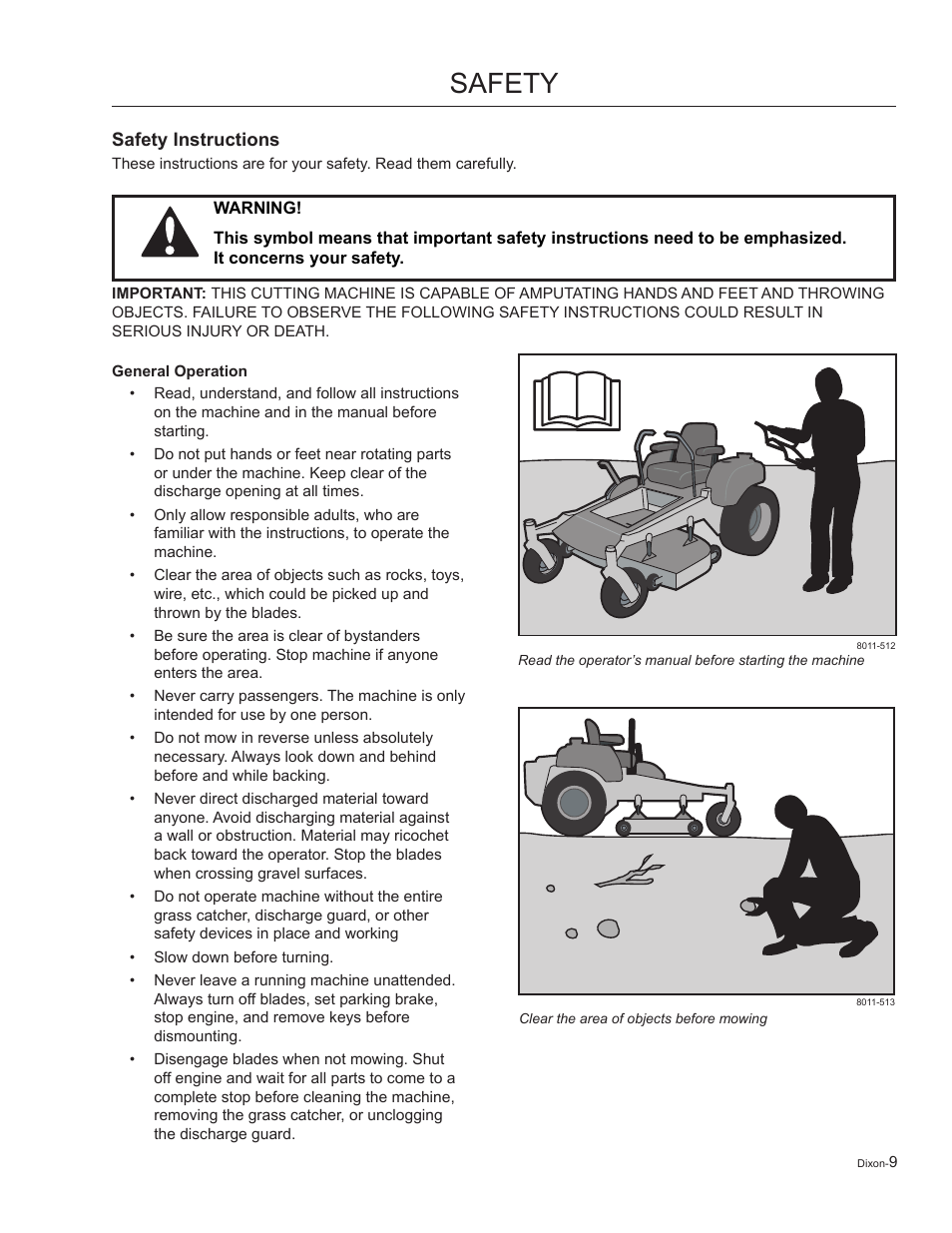 SAFETY

Safety Instructions

These instructions are for your safety. Read them carefully.

WARNING!

This symbol means that important safety instructions need to be emphasized. It concerns your safety.

IMPORTANT: THIS CUTTING MACHINE IS CAPABLE OF AMPUTATING HANDS AND FEET AND THROWING OBJECTS. FAILURE TO OBSERVE THE FOLLOWING SAFETY INSTRUCTIONS COULD RESULT IN SERIOUS INJURY OR DEATH.

General Operation

• Read, understand, and follow all instructions on the machine and in the manual before starting.

• Do not put hands or feet near rotating parts or under the machine. Keep clear of the discharge opening at all times.

• Only allow responsible adults, who are familiar with the instructions, to operate the machine.

• Clear the area of objects such as rocks, toys, wire, etc., which could be picked up and thrown by the blades.

• Be sure the area is clear of bystanders before operating. Stop machine if anyone enters the area.

• Never carry passengers. The machine is only intended for use by one person.

• Do not mow in reverse unless absolutely necessary. Always look down and behind before and while backing.

• Never direct discharged material toward anyone. Avoid discharging material against a wall or obstruction. Material may ricochet back toward the operator. Stop the blades when crossing gravel surfaces.

• Do not operate machine without the entire grass catcher, discharge guard, or other safety devices in place and working

• Slow down before turning.

• Never leave a running machine unattended. Always turn off blades, set parking brake, stop engine, and remove keys before dismounting.

• Disengage blades when not mowing. Shut off engine and wait for all parts to come to a complete stop before cleaning the machine, removing the grass catcher, or unclogging the discharge guard.

8011-512

Read the operator’s manual before starting the machine

8011-513

Clear the area of objects before mowing

Dixon-9