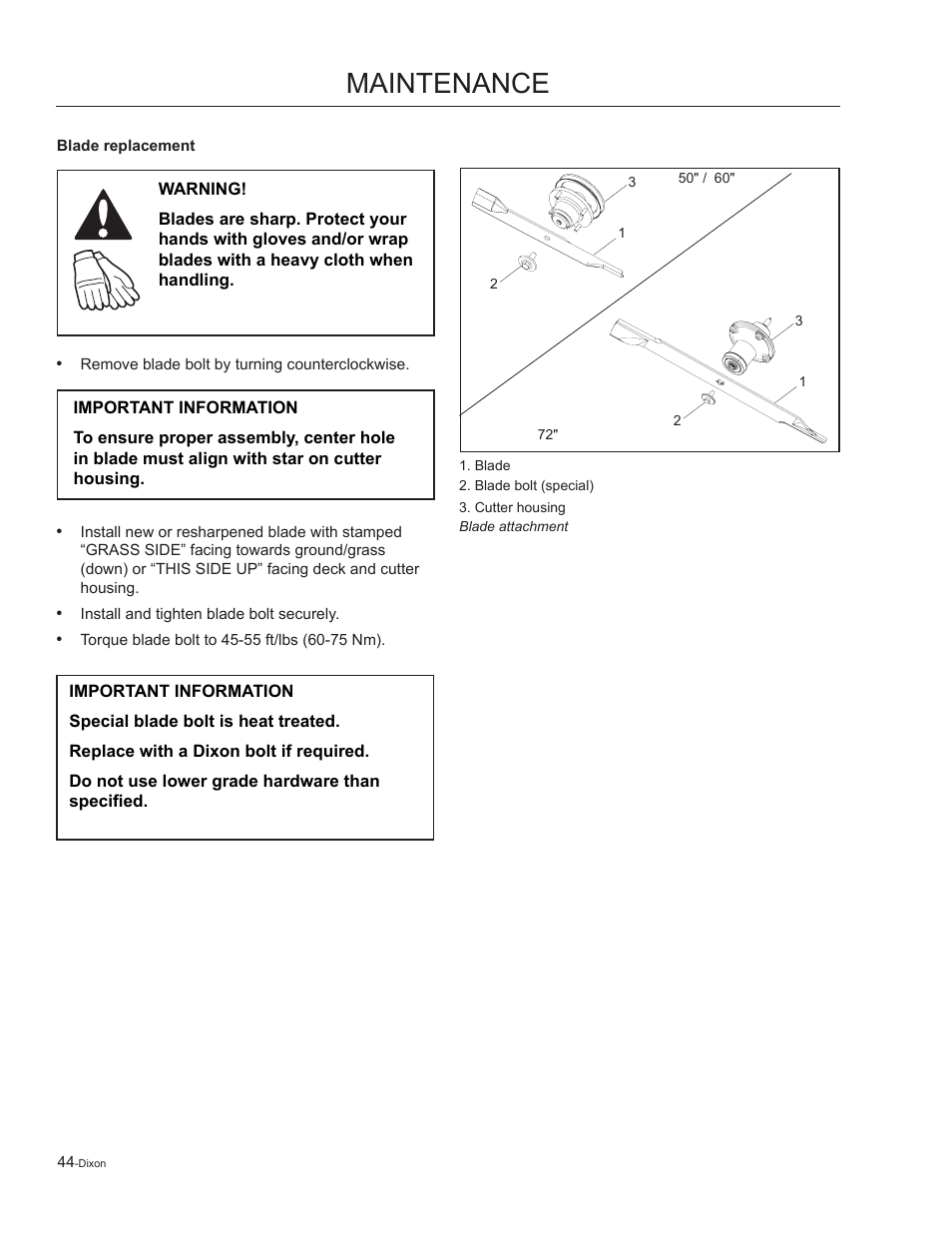 MAINTENANCE

Blade replacement

WARNING!

Blades are sharp. Protect your hands with gloves and/or wrap blades with a heavy cloth when handling.

• Remove blade bolt by turning counterclockwise.

IMPORTANT INFORMATION

To ensure proper assembly, center hole in blade must align with star on cutter housing.

• Install new or resharpened blade with stamped “GRASS SIDE” facing towards ground/grass (down) or “THIS SIDE UP” facing deck and cutter housing.

• Install and tighten blade bolt securely.

• Torque blade bolt to 45-55 ft/lbs (60-75 Nm).

IMPORTANT INFORMATION

Special blade bolt is heat treated.

Replace with a Dixon bolt if required.

Do not use lower grade hardware than specified.

3
50" / 60"
1
2
3
1
2
72"

1. Blade
2. Blade bolt (special)
3. Cutter housing
Blade attachment

44-Dixon