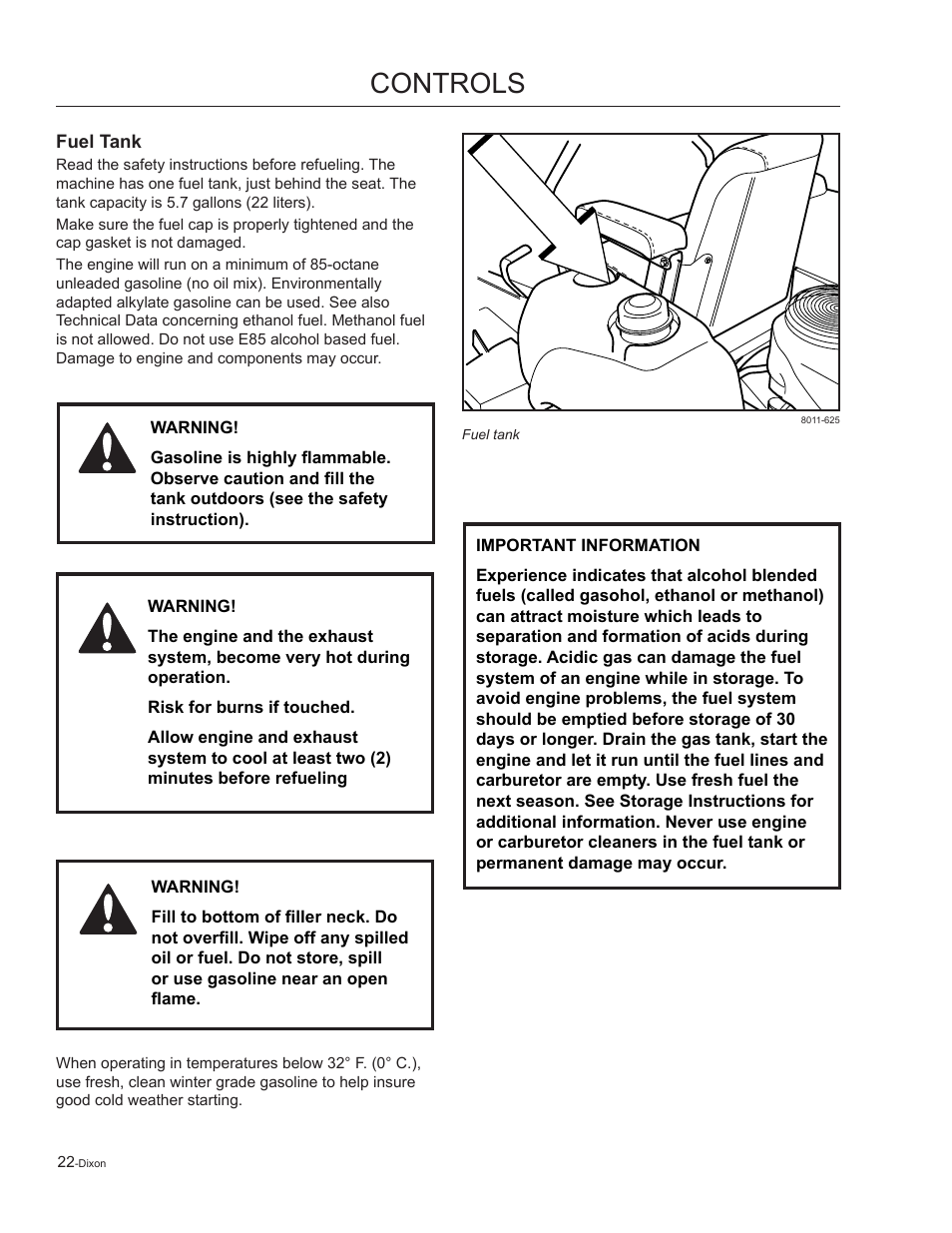 CONTROLS

Fuel Tank

Read the safety instructions before refueling. The machine has one fuel tank, just behind the seat. The tank capacity is 5.7 gallons (22 liters).

Make sure the fuel cap is properly tightened and the cap gasket is not damaged.

The engine will run on a minimum of 85-octane unleaded gasoline (no oil mix). Environmentally adapted alkylate gasoline can be used. See also Technical Data concerning ethanol fuel. Methanol fuel is not allowed. Do not use E85 alcohol based fuel. Damage to engine and components may occur.

WARNING!

Gasoline is highly flammable. Observe caution and fill the tank outdoors (see the safety instruction).

WARNING!

The engine and the exhaust system, become very hot during operation.

Risk for burns if touched.

Allow engine and exhaust system to cool at least two (2) minutes before refueling

WARNING!

Fill to bottom of filler neck. Do not overfill. Wipe off any spilled oil or fuel. Do not store, spill or use gasoline near an open flame.

When operating in temperatures below 32° F. (0° C.), use fresh, clean winter grade gasoline to help insure good cold weather starting.

8011-625

Fuel tank

IMPORTANT INFORMATION

Experience indicates that alcohol blended fuels (called gasohol, ethanol or methanol) can attract moisture which leads to separation and formation of acids during storage. Acidic gas can damage the fuel system of an engine while in storage. To avoid engine problems, the fuel system should be emptied before storage of 30 days or longer. Drain the gas tank, start the engine and let it run until the fuel lines and carburetor are empty. Use fresh fuel the next season. See Storage Instructions for additional information. Never use engine or carburetor cleaners in the fuel tank or permanent damage may occur.

22-Dixon