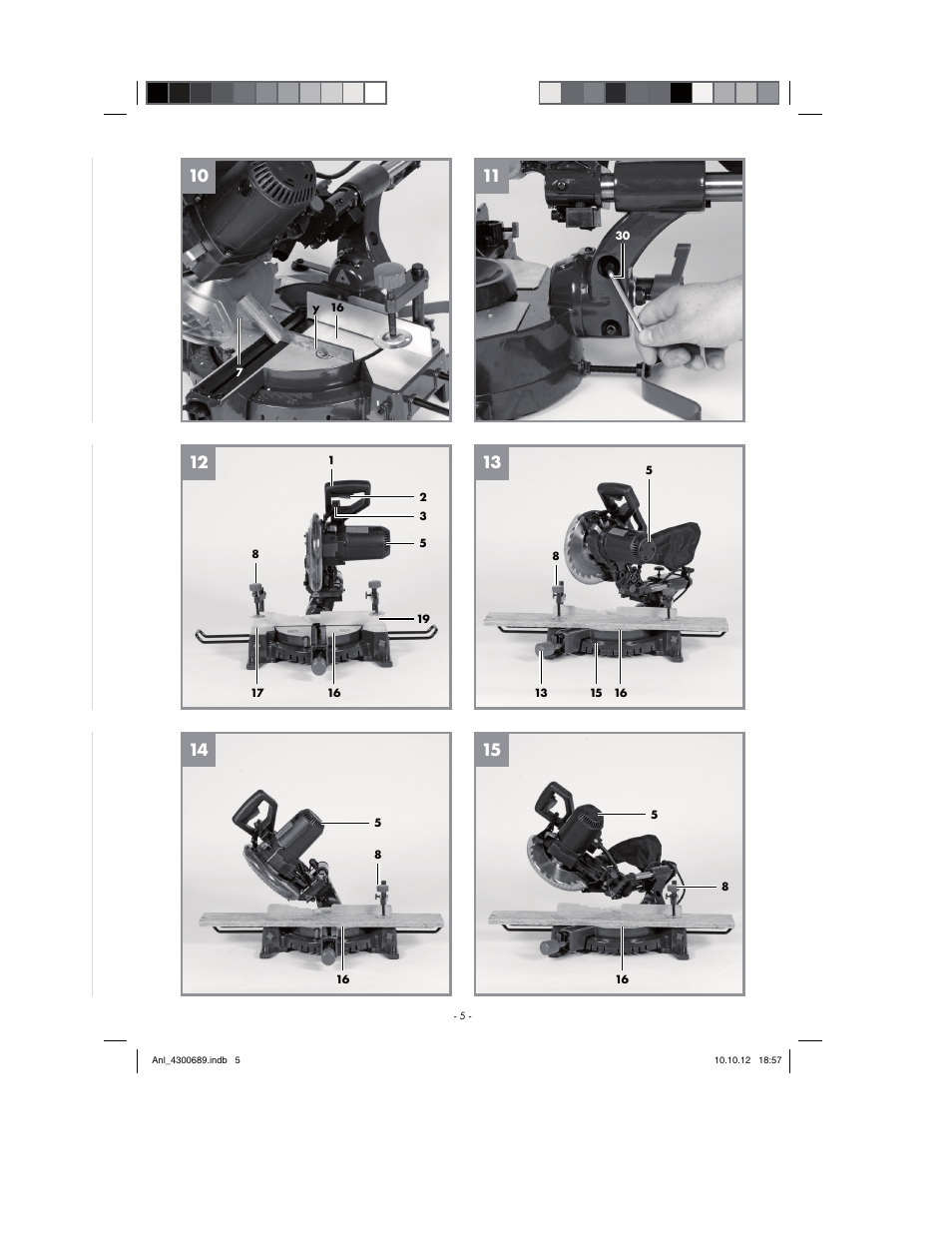 10

y
16
7

11

30

12

1
2
3
5
8
19
17
16

13

5
8
13
15
16

14

5
8
16

15

5
8
16

- 5 -

Anl_4300689.indb 5

10.10.12 18:57