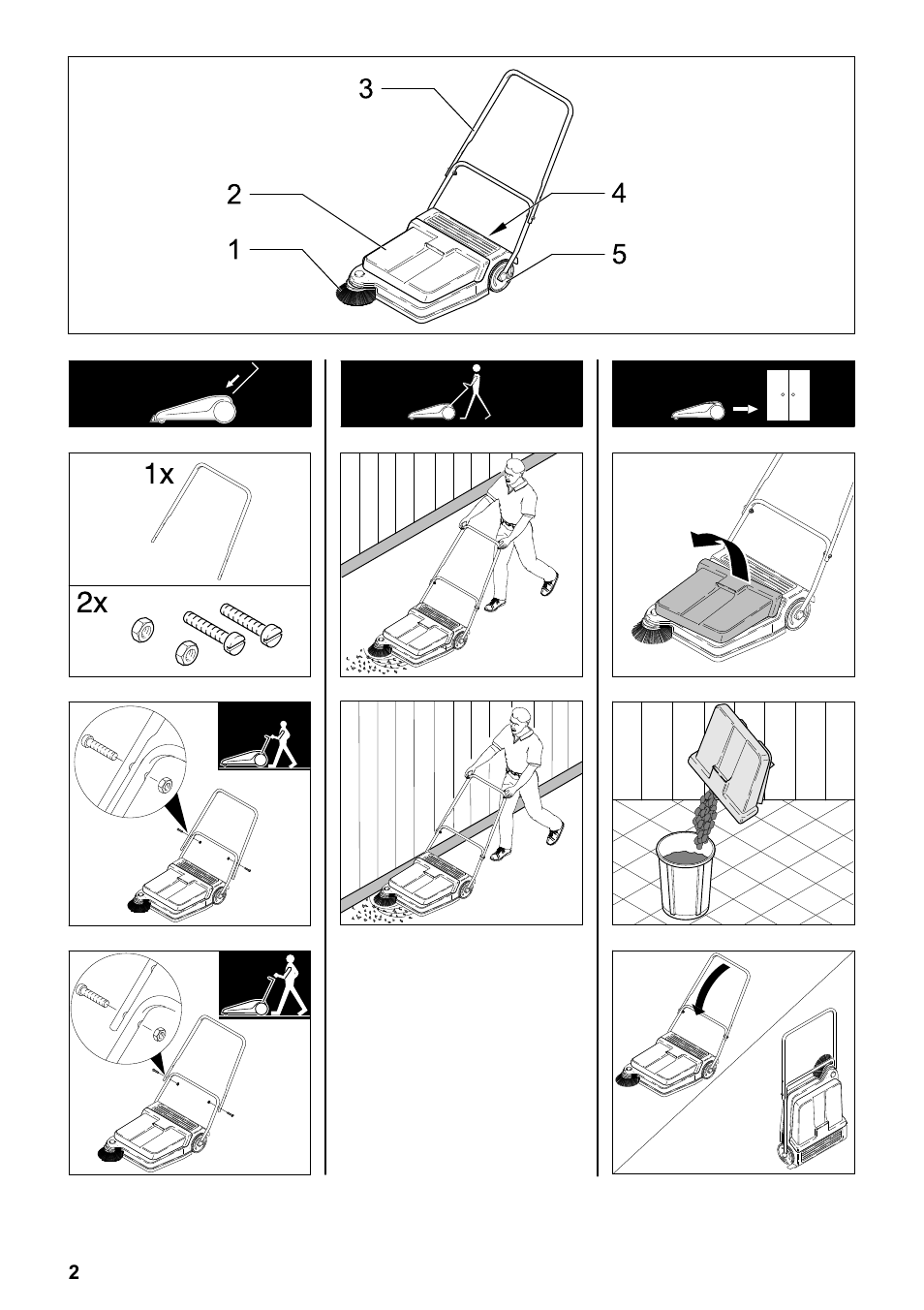 3
2
4
1
5

1x
2x

2