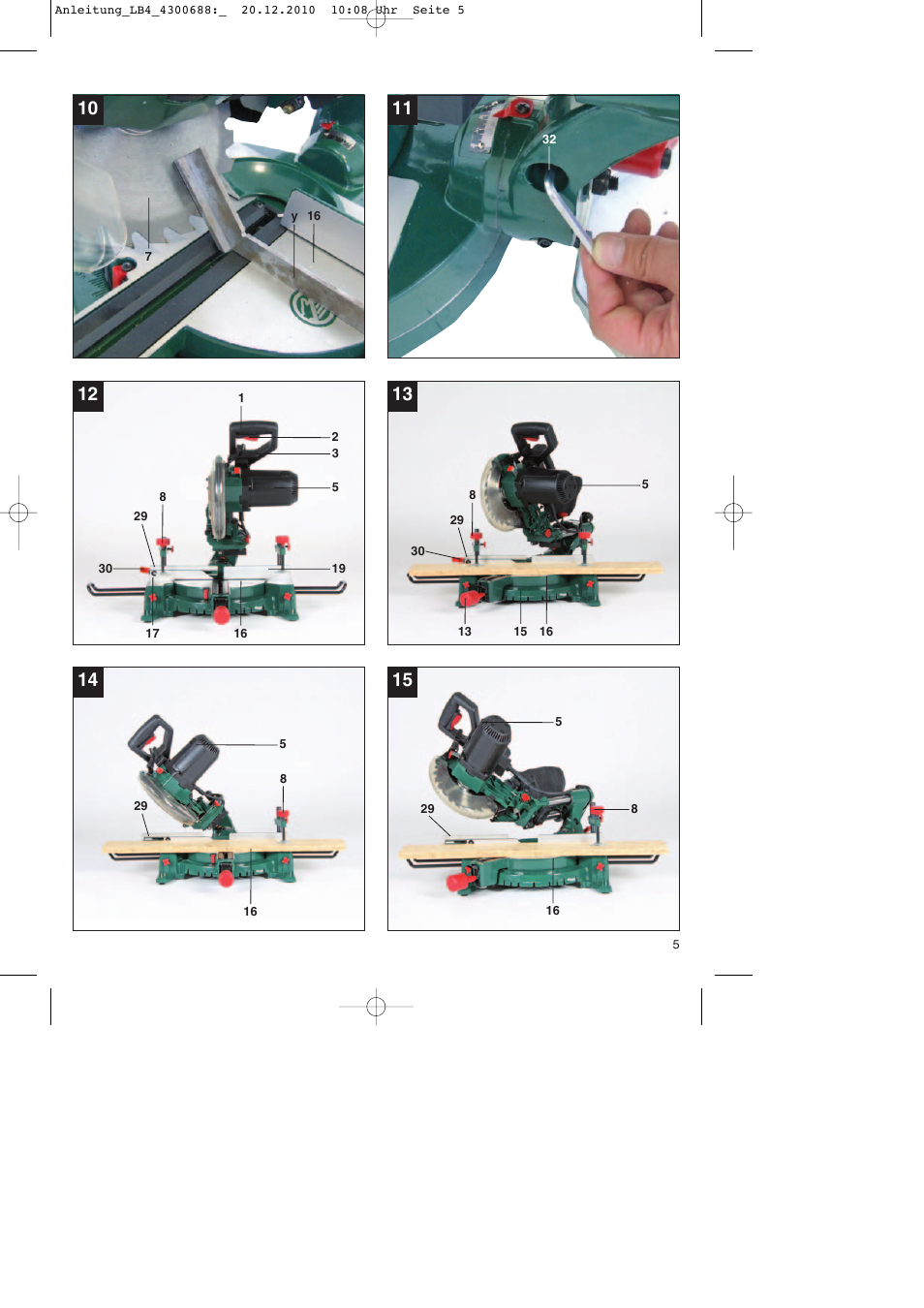 Anleitung_LB4_4300688:_ 20.12.2010 10:08 Uhr Seite 5

10
7
y 16

11
32

12
1
2
3
5
8
29
30
19
17
16

13
5
8
29
30
13
15 16

14
5
8
29
16

15
5
29
8
16

5