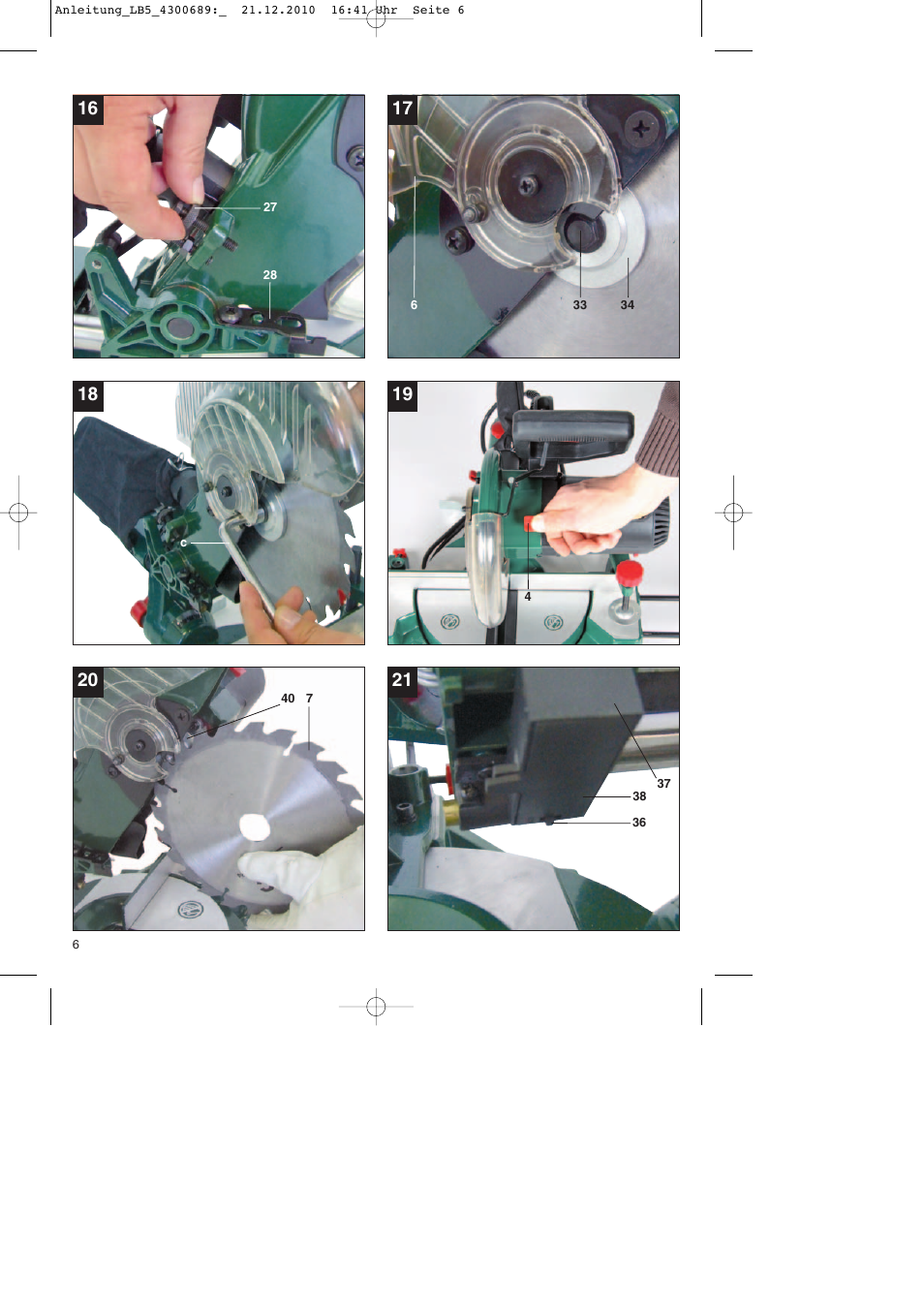 Anleitung_LB5_4300689:_  21.12.2010  16:41 Uhr  Seite 6

16
27
28

17
6
33
34

18
c

19
4

20
40
7

21
37
38
36

6