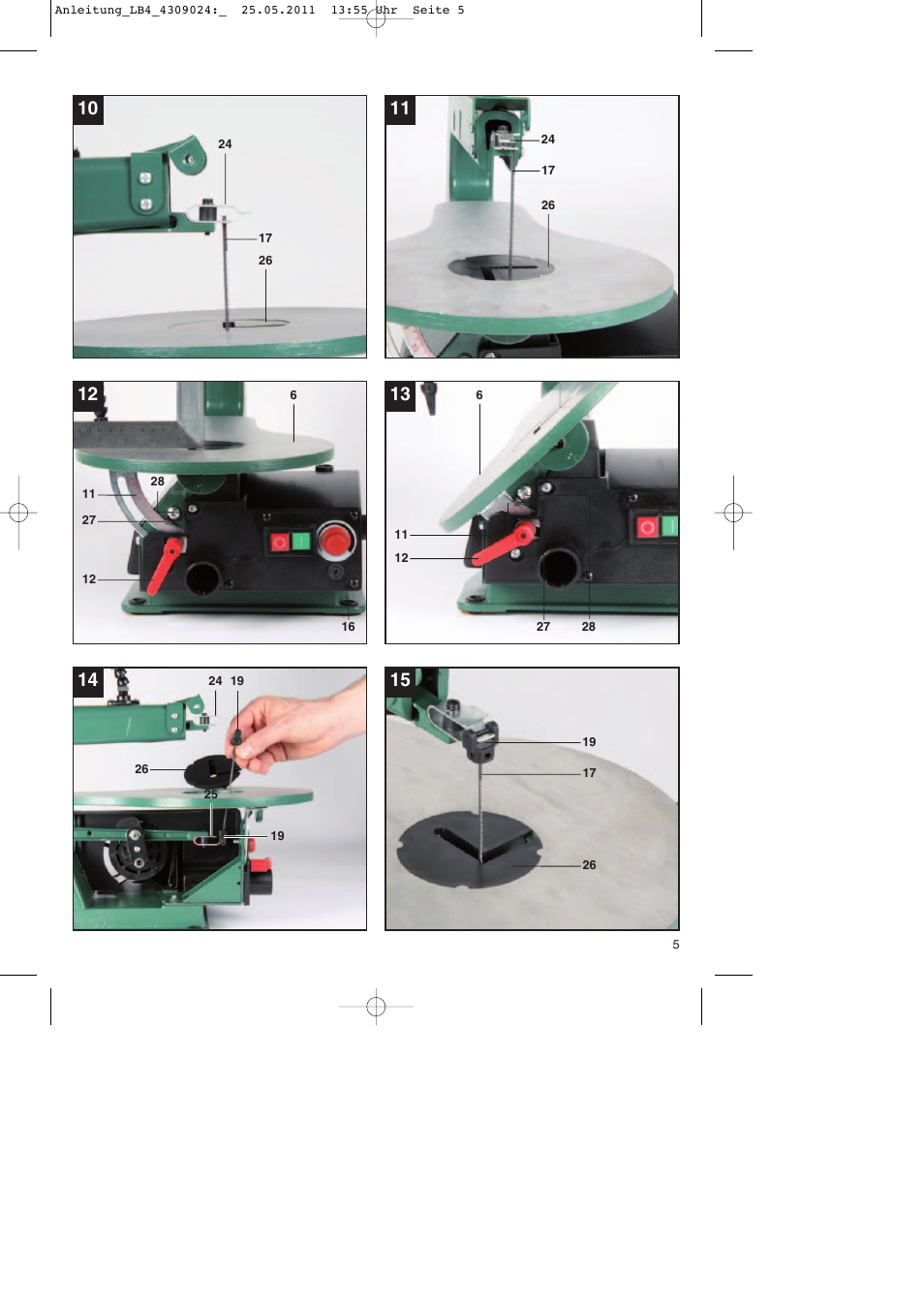 Anleitung_LB4_4309024:_ 25.05.2011 13:55 Uhr Seite 5

10
24
17
26

11
24
17
26

12
6
28
11
27
12
16

13
6
11
12
27
28

14
24 19
26
25
19

15
19
17
26

5