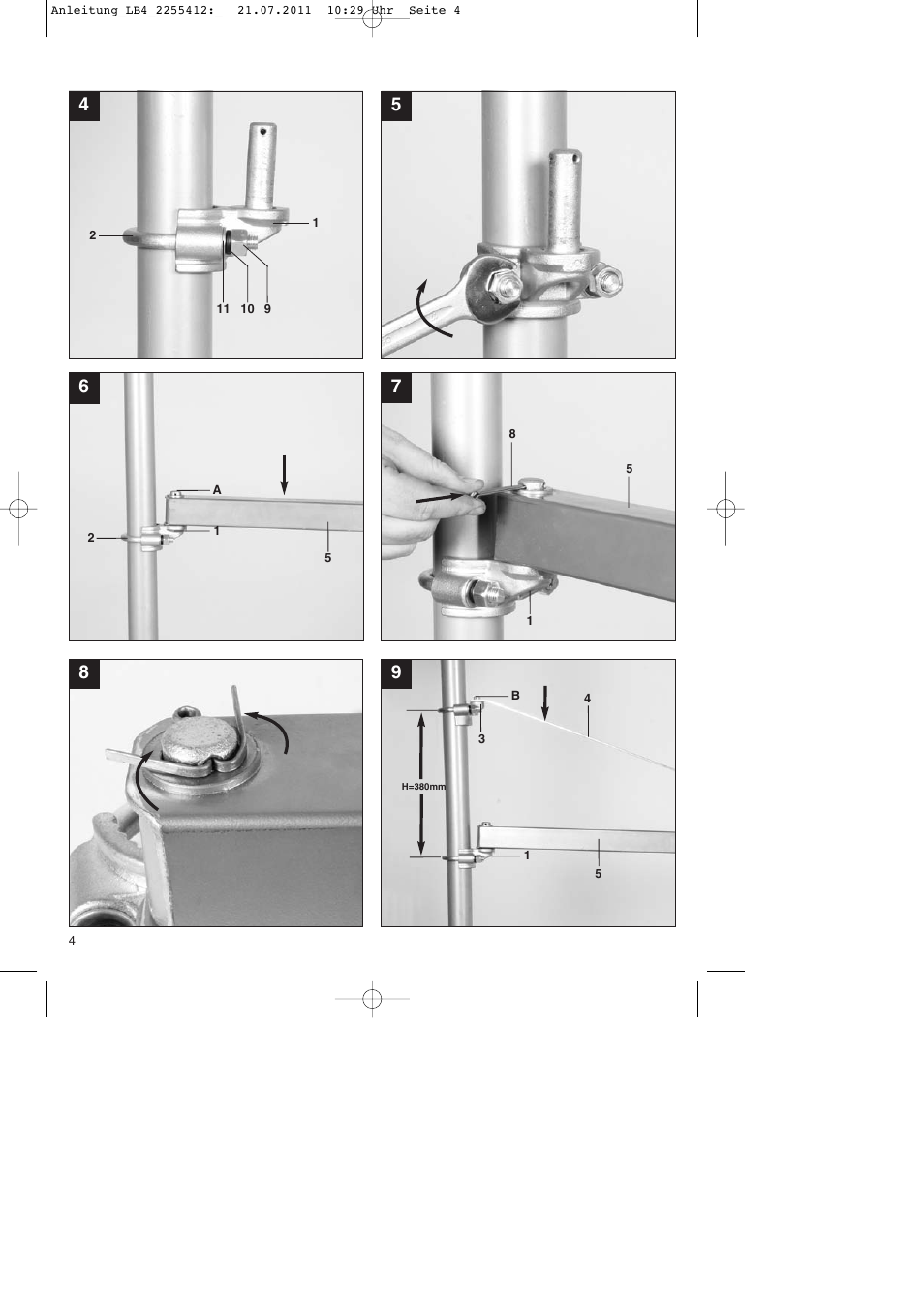 Anleitung_LB4_2255412:_  21.07.2011  10:29 Uhr  Seite 4

4

2

1

11 10 9

5

6

A

2

1

5

7

8

5

1

8

9

B

4

3

H=380mm

1

5

4