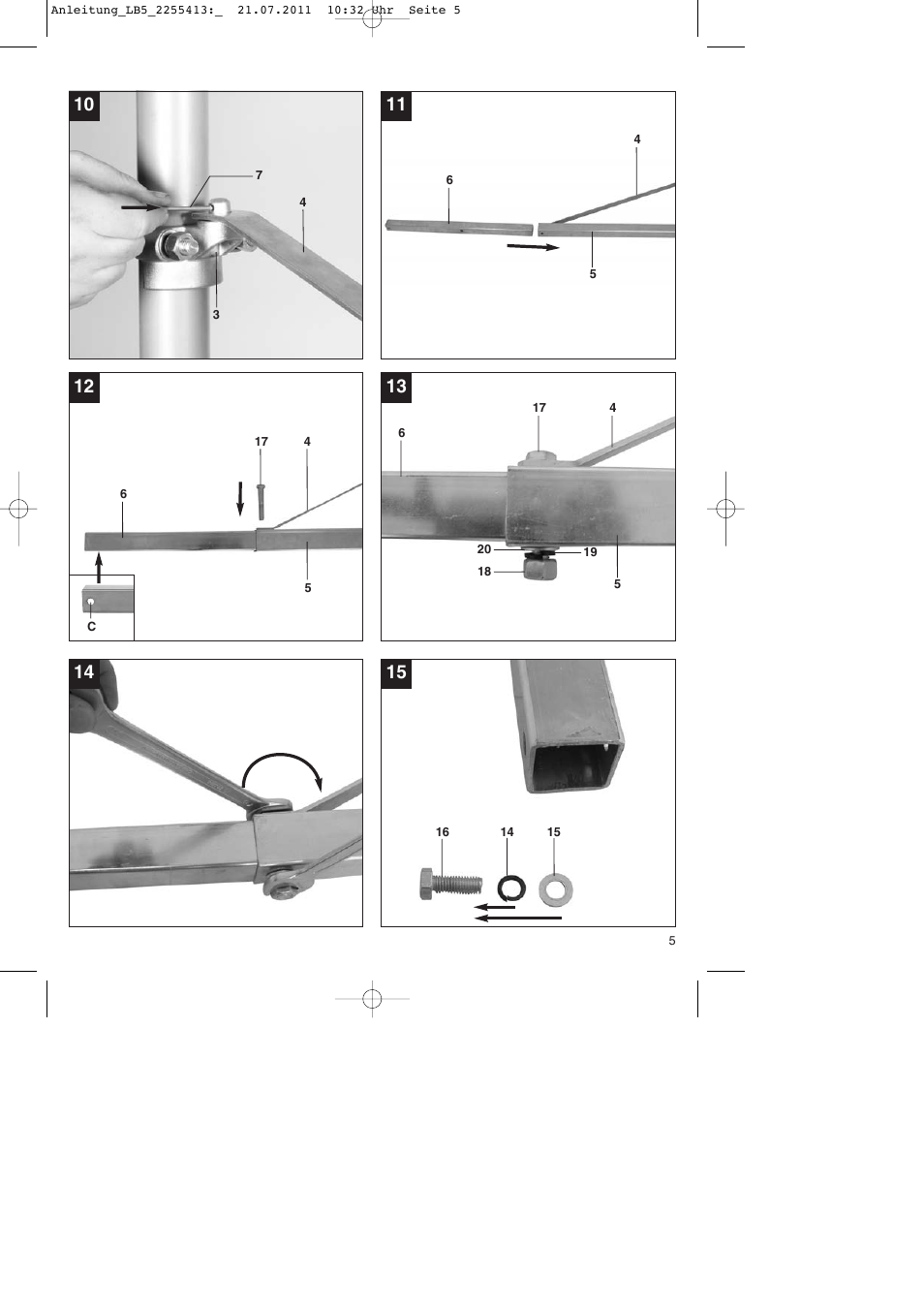 Anleitung_LB5_2255413:_ 21.07.2011 10:32 Uhr Seite 5

10

7

4

3

11

4

6

5

12

17

4

6

5

C

13

17

4

6

20

19

18

5

14

15

16

14

15

5