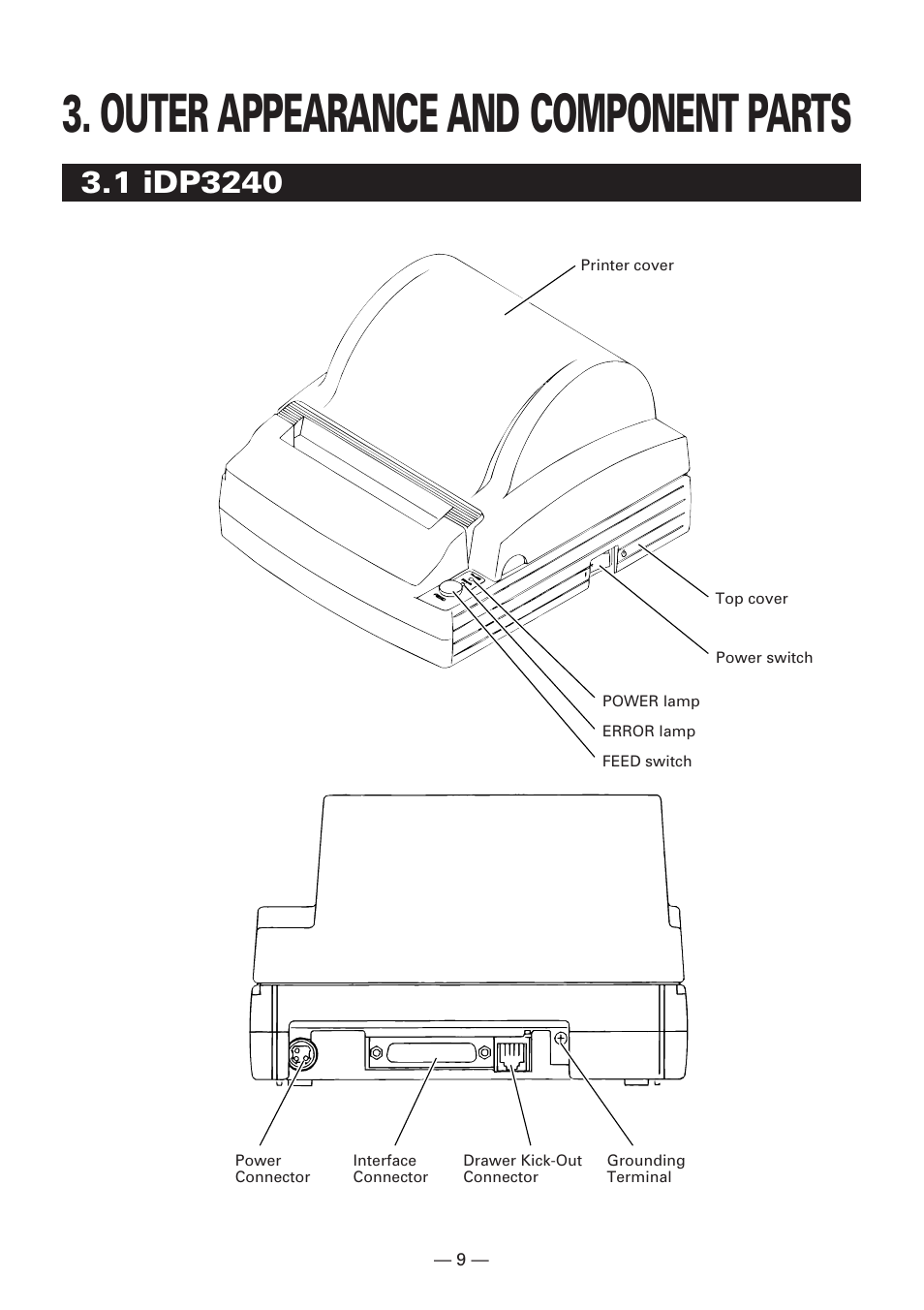 3. OUTER APPEARANCE AND COMPONENT PARTS

3.1 iDP3240

Printer cover

Top cover

Power switch

POWER lamp

ERROR lamp

FEED switch

Power Connector

Interface Connector

Drawer Kick-Out Connector

Grounding Terminal

— 9 —