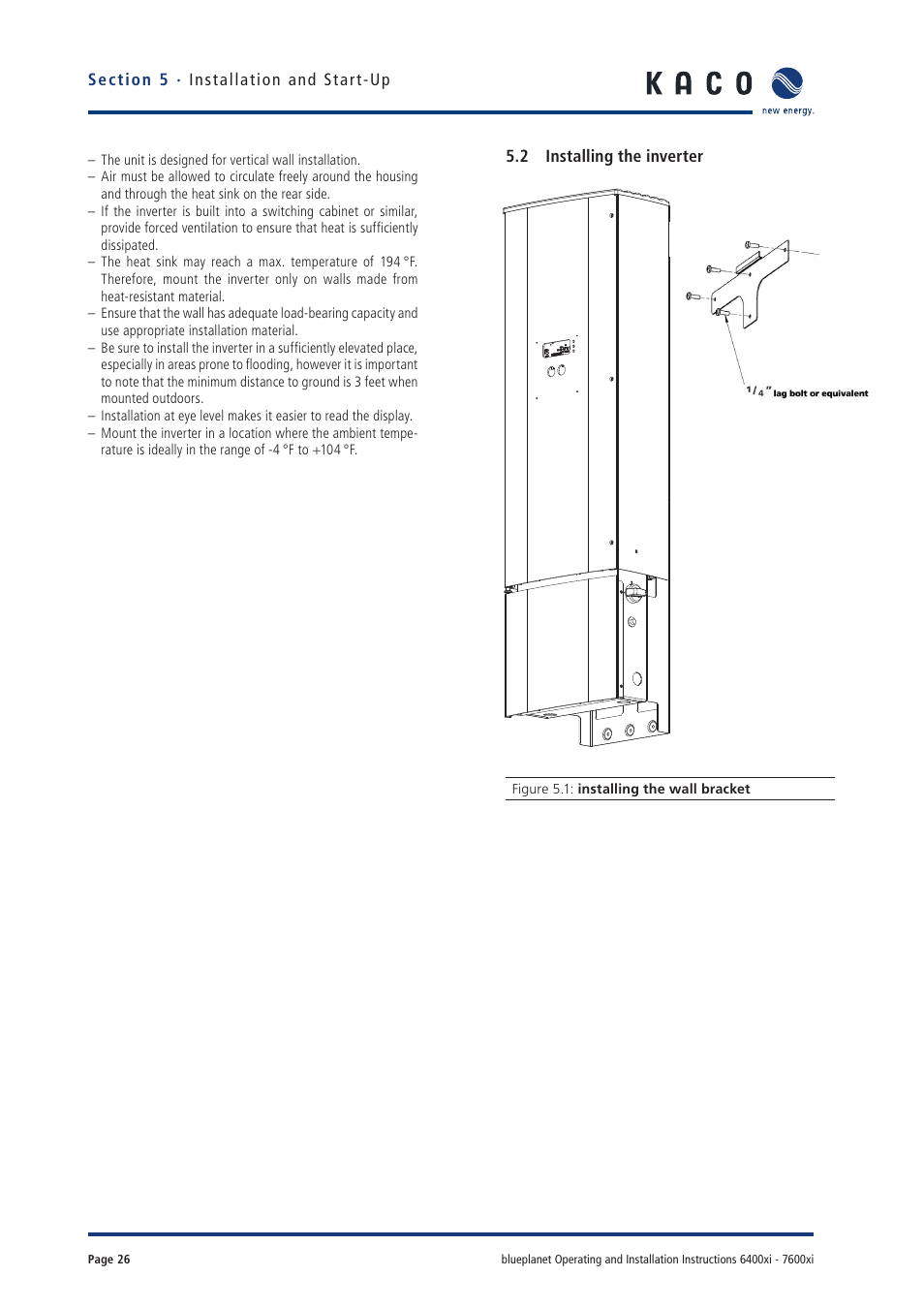 Section 5 · Installation and Start-Up

KACO
new energy.

– The unit is designed for vertical wall installation.
– Air must be allowed to circulate freely around the housing and through the heat sink on the rear side.
– If the inverter is built into a switching cabinet or similar, provide forced ventilation to ensure that heat is sufficiently dissipated.
– The heat sink may reach a max. temperature of 194 °F. Therefore, mount the inverter only on walls made from heat-resistant material.
– Ensure that the wall has adequate load-bearing capacity and use appropriate installation material.
– Be sure to install the inverter in a sufficiently elevated place, especially in areas prone to flooding, however it is important to note that the minimum distance to ground is 3 feet when mounted outdoors.
– Installation at eye level makes it easier to read the display.
– Mount the inverter in a location where the ambient temperature is ideally in the range of -4 °F to +104 °F.

5.2 Installing the inverter

1/4" lag bolt or equivalent

Figure 5.1: installing the wall bracket

Page 26

blueplanet Operating and Installation Instructions 6400xi - 7600xi