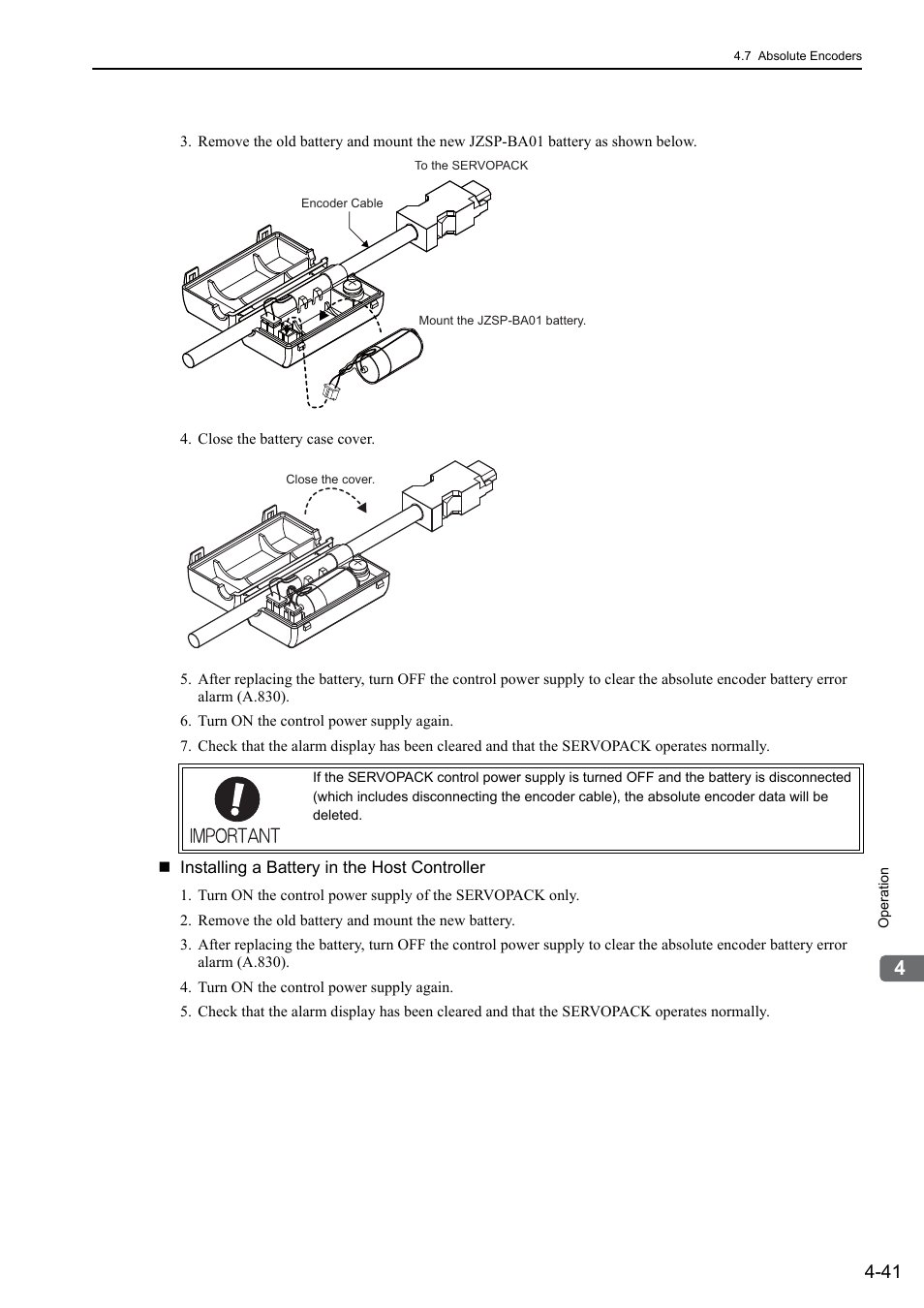 4.7 Absolute Encoders

3. Remove the old battery and mount the new JZSP-BA01 battery as shown below.

To the SERVOPACK

Encoder Cable

Mount the JZSP-BA01 battery.

4. Close the battery case cover.

Close the cover.

5. After replacing the battery, turn OFF the control power supply to clear the absolute encoder battery error alarm (A.830).

6. Turn ON the control power supply again.

7. Check that the alarm display has been cleared and that the SERVOPACK operates normally.

IMPORTANT

If the SERVOPACK control power supply is turned OFF and the battery is disconnected (which includes disconnecting the encoder cable), the absolute encoder data will be deleted.

■ Installing a Battery in the Host Controller

1. Turn ON the control power supply of the SERVOPACK only.

2. Remove the old battery and mount the new battery.

3. After replacing the battery, turn OFF the control power supply to clear the absolute encoder battery error alarm (A.830).

4. Turn ON the control power supply again.

5. Check that the alarm display has been cleared and that the SERVOPACK operates normally.

Operation

4

4-41