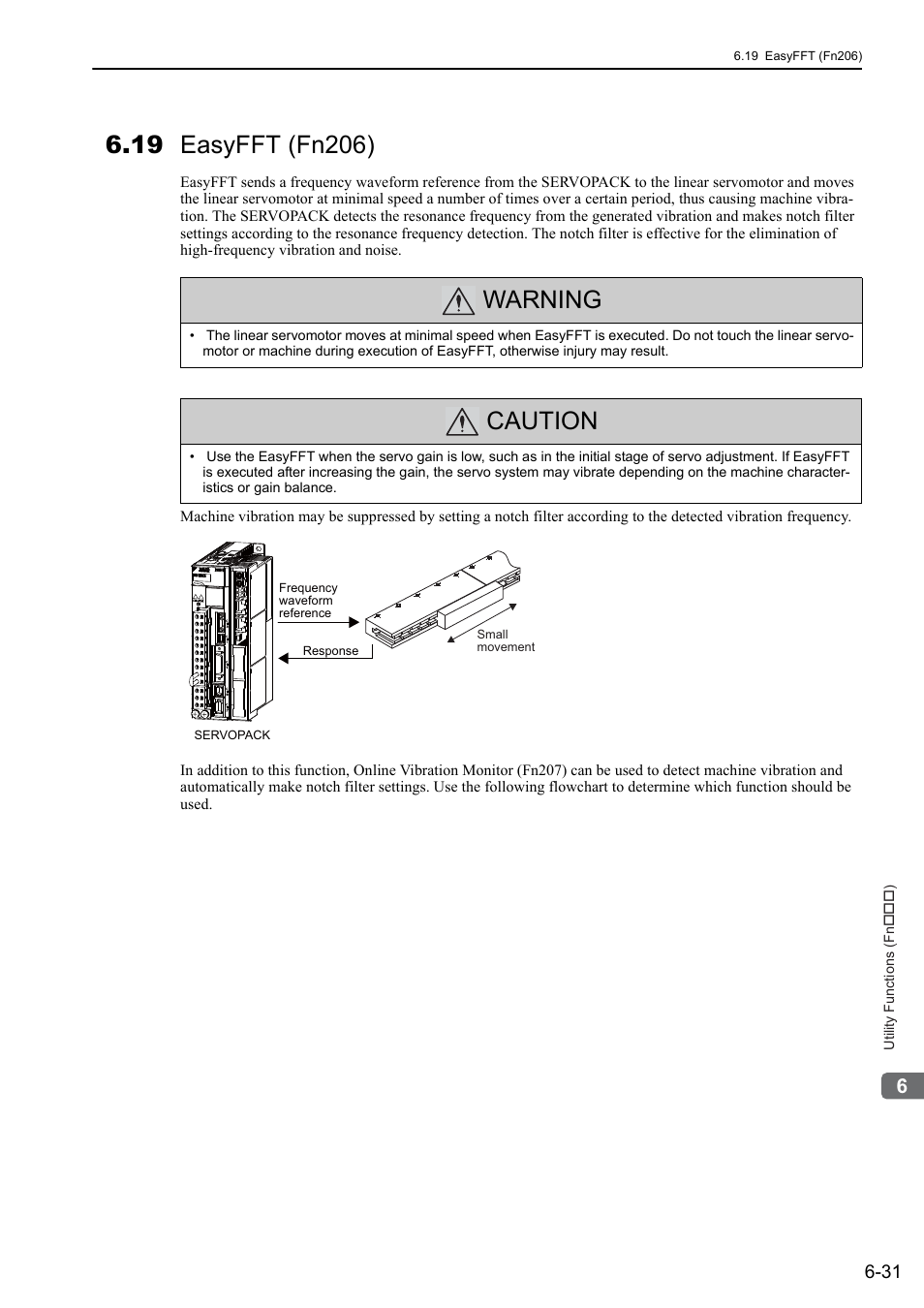 6.19 EasyFFT (Fn206)

6.19 EasyFFT (Fn206)

EasyFFT sends a frequency waveform reference from the SERVOPACK to the linear servomotor and moves the linear servomotor at minimal speed a number of times over a certain period, thus causing machine vibration. The SERVOPACK detects the resonance frequency from the generated vibration and makes notch filter settings according to the resonance frequency detection. The notch filter is effective for the elimination of high-frequency vibration and noise.

WARNING

• The linear servomotor moves at minimal speed when EasyFFT is executed. Do not touch the linear servomotor or machine during execution of EasyFFT, otherwise injury may result.

CAUTION

• Use the EasyFFT when the servo gain is low, such as in the initial stage of servo adjustment. If EasyFFT is executed after increasing the gain, the servo system may vibrate depending on the machine characteristics or gain balance.

Machine vibration may be suppressed by setting a notch filter according to the detected vibration frequency.

Frequency waveform reference

Response

Small movement

SERVOPACK

In addition to this function, Online Vibration Monitor (Fn207) can be used to detect machine vibration and automatically make notch filter settings. Use the following flowchart to determine which function should be used.

Utility Functions (Fn□□□)

6

6-31