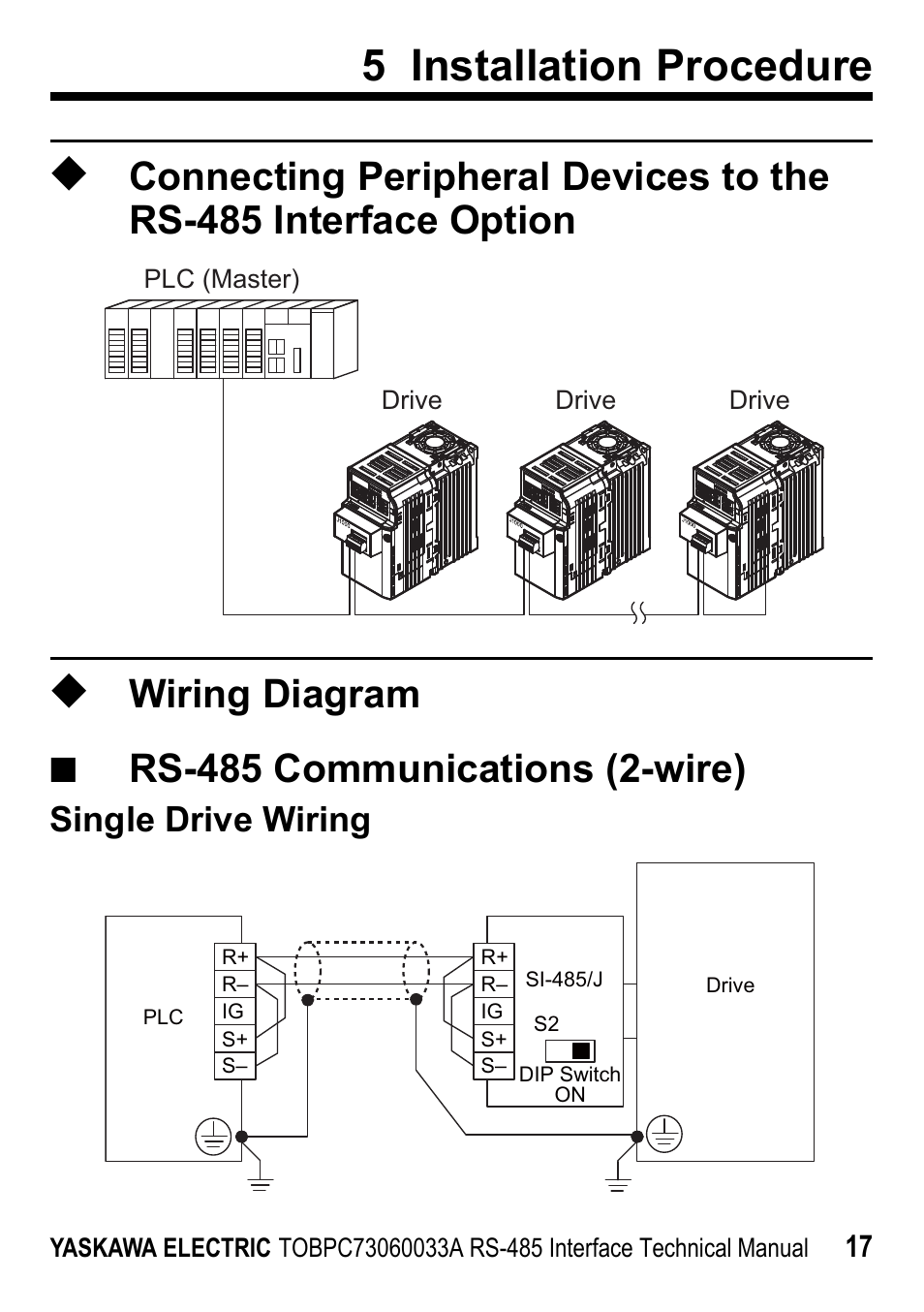 5 Installation Procedure

◆ Connecting Peripheral Devices to the RS-485 Interface Option

PLC (Master)

Drive

Drive

Drive

◆ Wiring Diagram

■ RS-485 Communications (2-wire)

Single Drive Wiring

PLC

R+
R–
IG
S+
S–

R+
R–
IG
S+
S–

SI-485/J

S2

DIP Switch
ON

Drive

YASKAWA ELECTRIC TOBPC73060033A RS-485 Interface Technical Manual 17