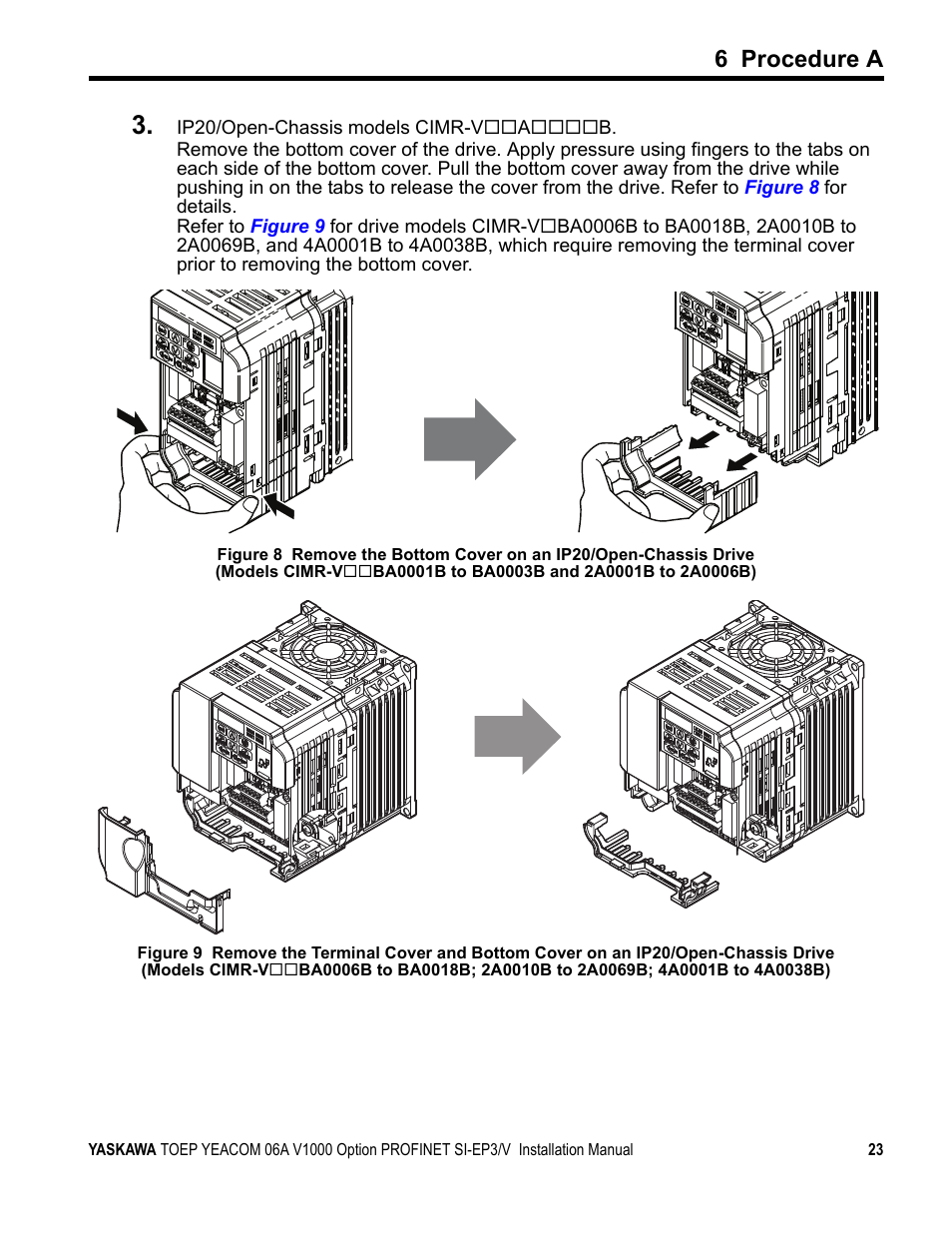 6 Procedure A

3. IP20/Open-Chassis models CIMR-V□□A□□□□B.
Remove the bottom cover of the drive. Apply pressure using fingers to the tabs on each side of the bottom cover. Pull the bottom cover away from the drive while pushing in on the tabs to release the cover from the drive. Refer to Figure 8 for details.
Refer to Figure 9 for drive models CIMR-V□BA0006B to BA0018B, 2A0010B to 2A0069B, and 4A0001B to 4A0038B, which require removing the terminal cover prior to removing the bottom cover.

Figure 8 Remove the Bottom Cover on an IP20/Open-Chassis Drive (Models CIMR-V□□BA0001B to BA0003B and 2A0001B to 2A0006B)

Figure 9 Remove the Terminal Cover and Bottom Cover on an IP20/Open-Chassis Drive (Models CIMR-V□□BA0006B to BA0018B; 2A0010B to 2A0069B; 4A0001B to 4A0038B)

YASKAWA TOEP YEACOM 06A V1000 Option PROFINET SI-EP3/V Installation Manual 23