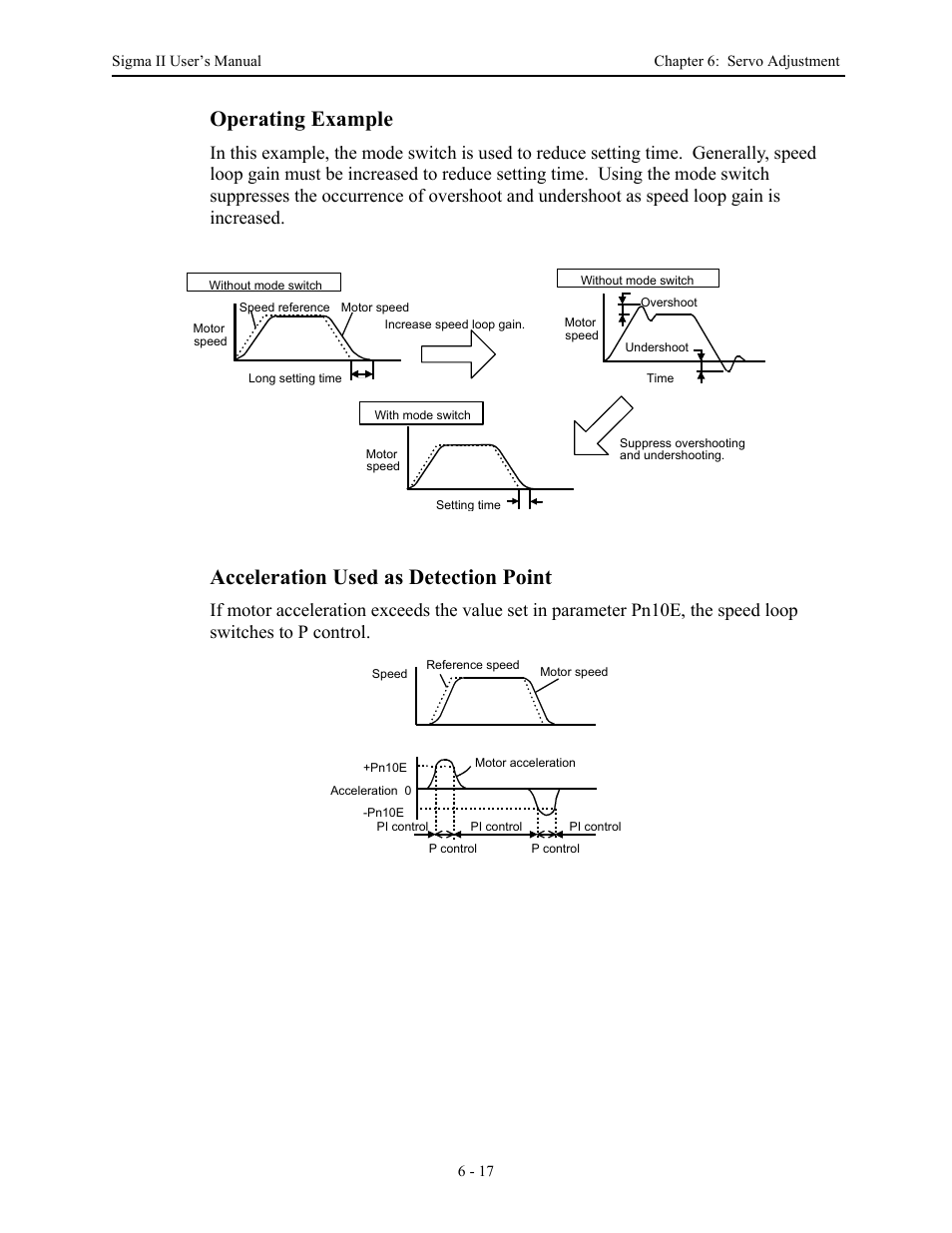 Sigma II User's Manual

Chapter 6: Servo Adjustment

Operating Example

In this example, the mode switch is used to reduce setting time. Generally, speed loop gain must be increased to reduce setting time. Using the mode switch suppresses the occurrence of overshoot and undershoot as speed loop gain is increased.

Without mode switch

Speed reference

Motor speed

Motor speed

Long setting time

Increase speed loop gain.

Without mode switch

Overshoot

Motor speed

Undershoot

Time

With mode switch

Motor speed

Setting time

Suppress overshooting and undershooting.

Acceleration Used as Detection Point

If motor acceleration exceeds the value set in parameter Pn10E, the speed loop switches to P control.

Speed

Reference speed

Motor speed

+Pn10E

Motor acceleration

Acceleration 0

-Pn10E

PI control

PI control

PI control

P control

P control

6 - 17