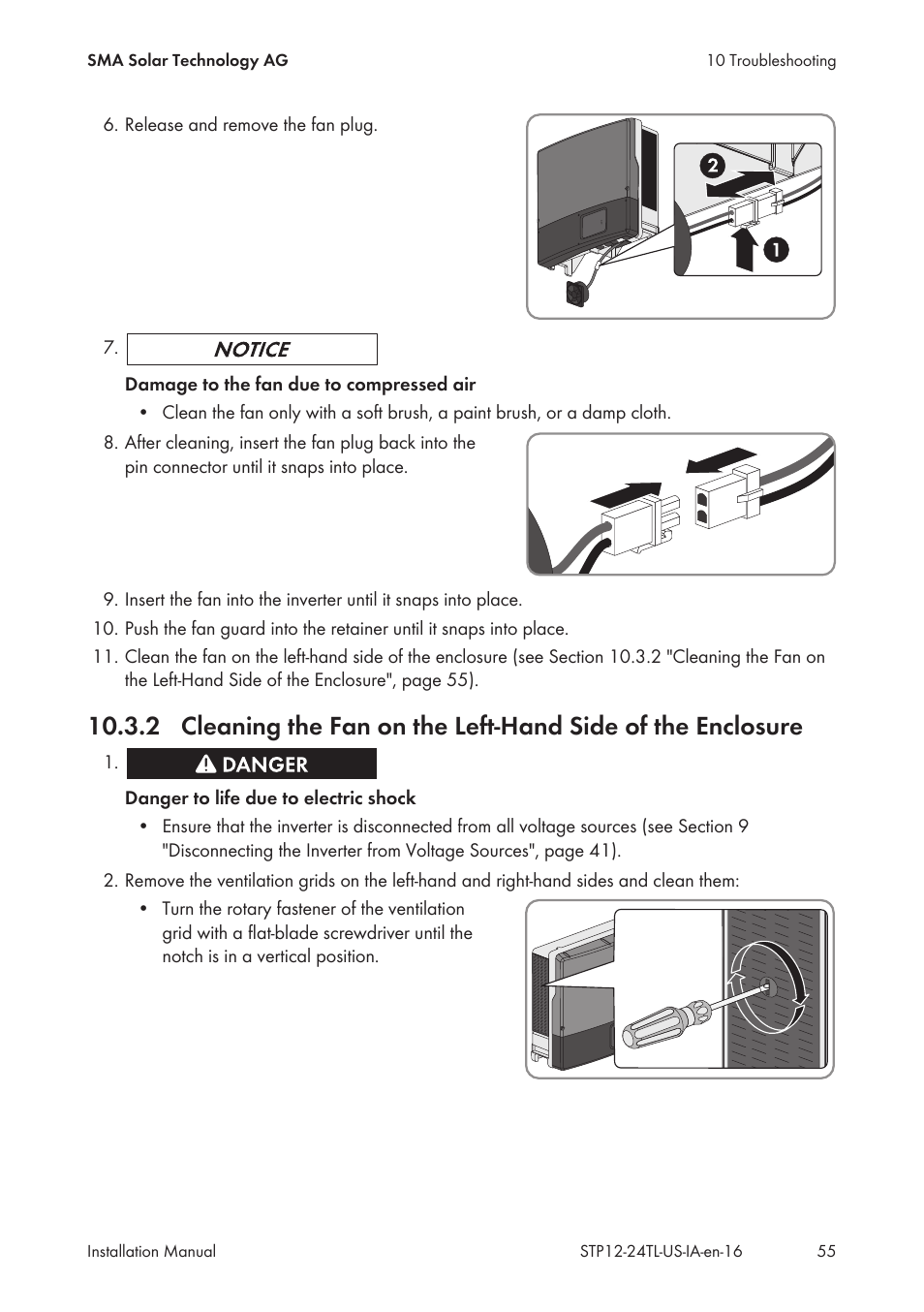 SMA Solar Technology AG

10 Troubleshooting

6. Release and remove the fan plug.

2

1

7. NOTICE

Damage to the fan due to compressed air

• Clean the fan only with a soft brush, a paint brush, or a damp cloth.

8. After cleaning, insert the fan plug back into the pin connector until it snaps into place.

9. Insert the fan into the inverter until it snaps into place.

10. Push the fan guard into the retainer until it snaps into place.

11. Clean the fan on the left-hand side of the enclosure (see Section 10.3.2 "Cleaning the Fan on the Left-Hand Side of the Enclosure", page 55).

10.3.2 Cleaning the Fan on the Left-Hand Side of the Enclosure

1. DANGER

Danger to life due to electric shock

• Ensure that the inverter is disconnected from all voltage sources (see Section 9 "Disconnecting the Inverter from Voltage Sources", page 41).

2. Remove the ventilation grids on the left-hand and right-hand sides and clean them:

• Turn the rotary fastener of the ventilation grid with a flat-blade screwdriver until the notch is in a vertical position.

Installation Manual

STP12-24TL-US-IA-en-16

55