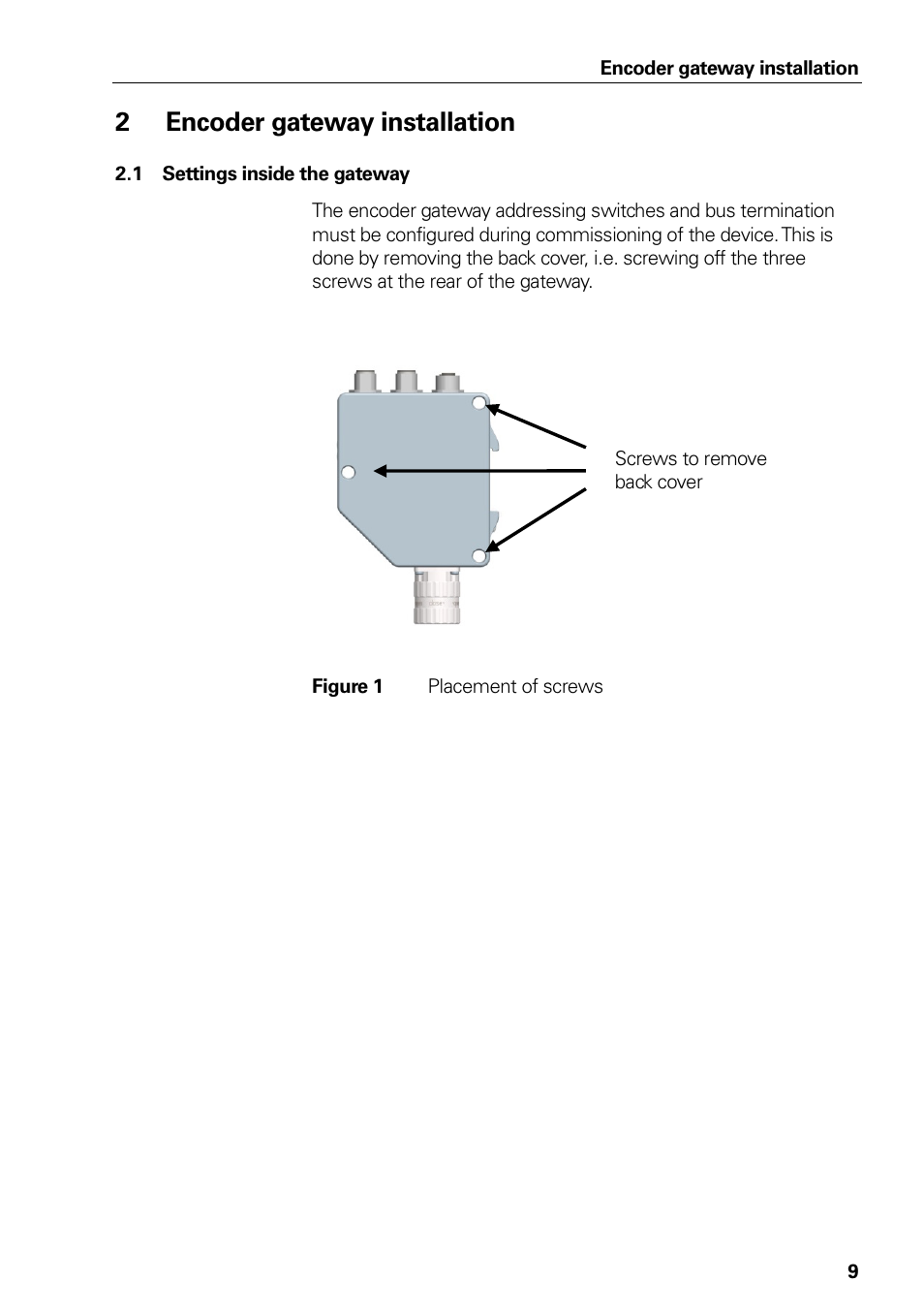 Encoder gateway installation

2 Encoder gateway installation

2.1 Settings inside the gateway

The encoder gateway addressing switches and bus termination must be configured during commissioning of the device. This is done by removing the back cover, i.e. screwing off the three screws at the rear of the gateway.

Screws to remove back cover

Figure 1 Placement of screws

9