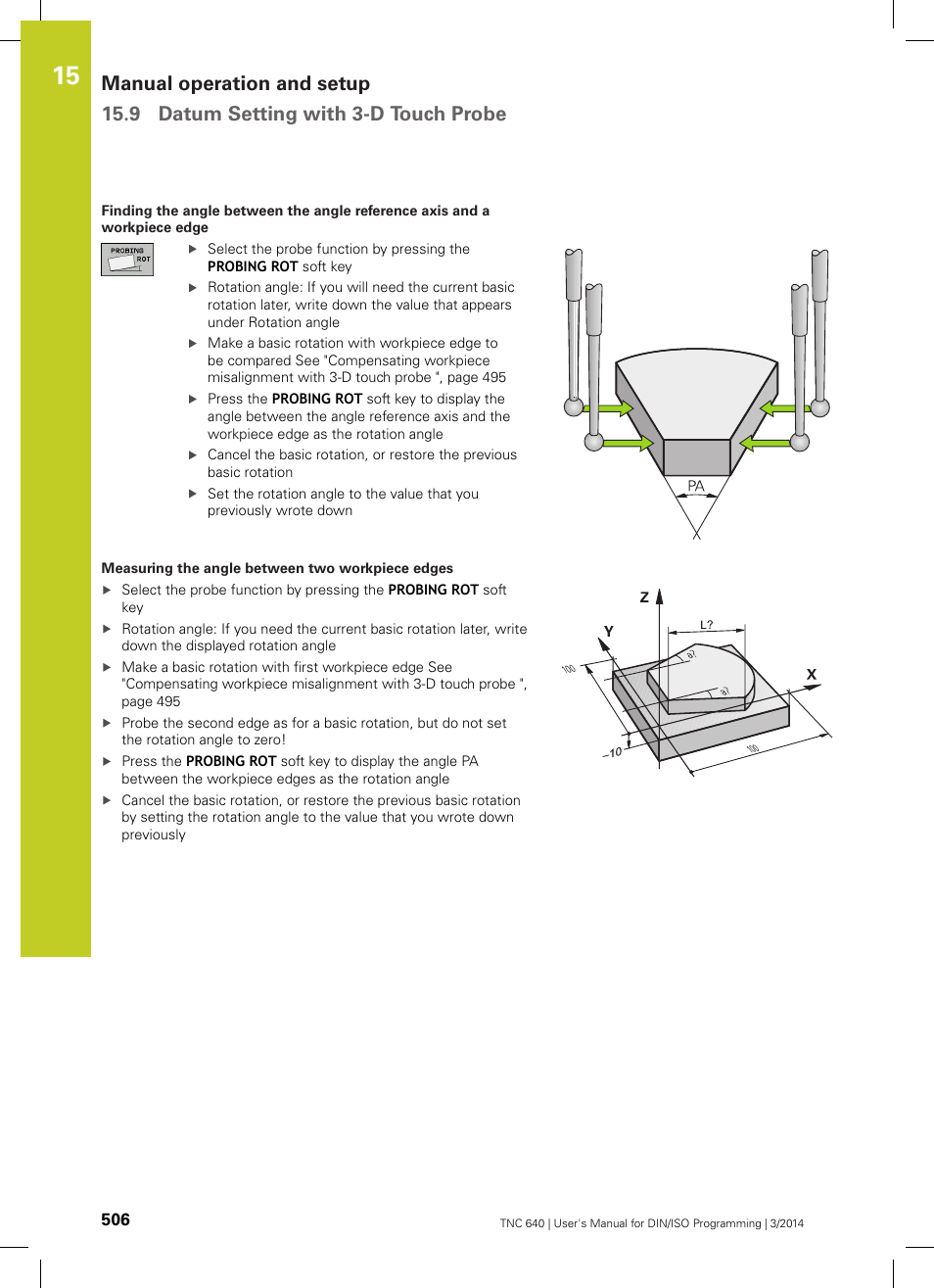 15

Manual operation and setup

15.9 Datum Setting with 3-D Touch Probe

Finding the angle between the angle reference axis and a workpiece edge

PROBING ROT

▶ Select the probe function by pressing the PROBING ROT soft key

▶ Rotation angle: If you will need the current basic rotation later, write down the value that appears under Rotation angle

▶ Make a basic rotation with workpiece edge to be compared See "Compensating workpiece misalignment with 3-D touch probe ", page 495

▶ Press the PROBING ROT soft key to display the angle between the angle reference axis and the workpiece edge as the rotation angle

▶ Cancel the basic rotation, or restore the previous basic rotation

▶ Set the rotation angle to the value that you previously wrote down

PA

Measuring the angle between two workpiece edges

▶ Select the probe function by pressing the PROBING ROT soft key

▶ Rotation angle: If you need the current basic rotation later, write down the displayed rotation angle

▶ Make a basic rotation with first workpiece edge See "Compensating workpiece misalignment with 3-D touch probe ", page 495

▶ Probe the second edge as for a basic rotation, but do not set the rotation angle to zero!

▶ Press the PROBING ROT soft key to display the angle PA between the workpiece edges as the rotation angle

▶ Cancel the basic rotation, or restore the previous basic rotation by setting the rotation angle to the value that you wrote down previously

Z
Y
X
L?
a?
a?
100
–10
100

506

TNC 640 | User's Manual for DIN/ISO Programming | 3/2014