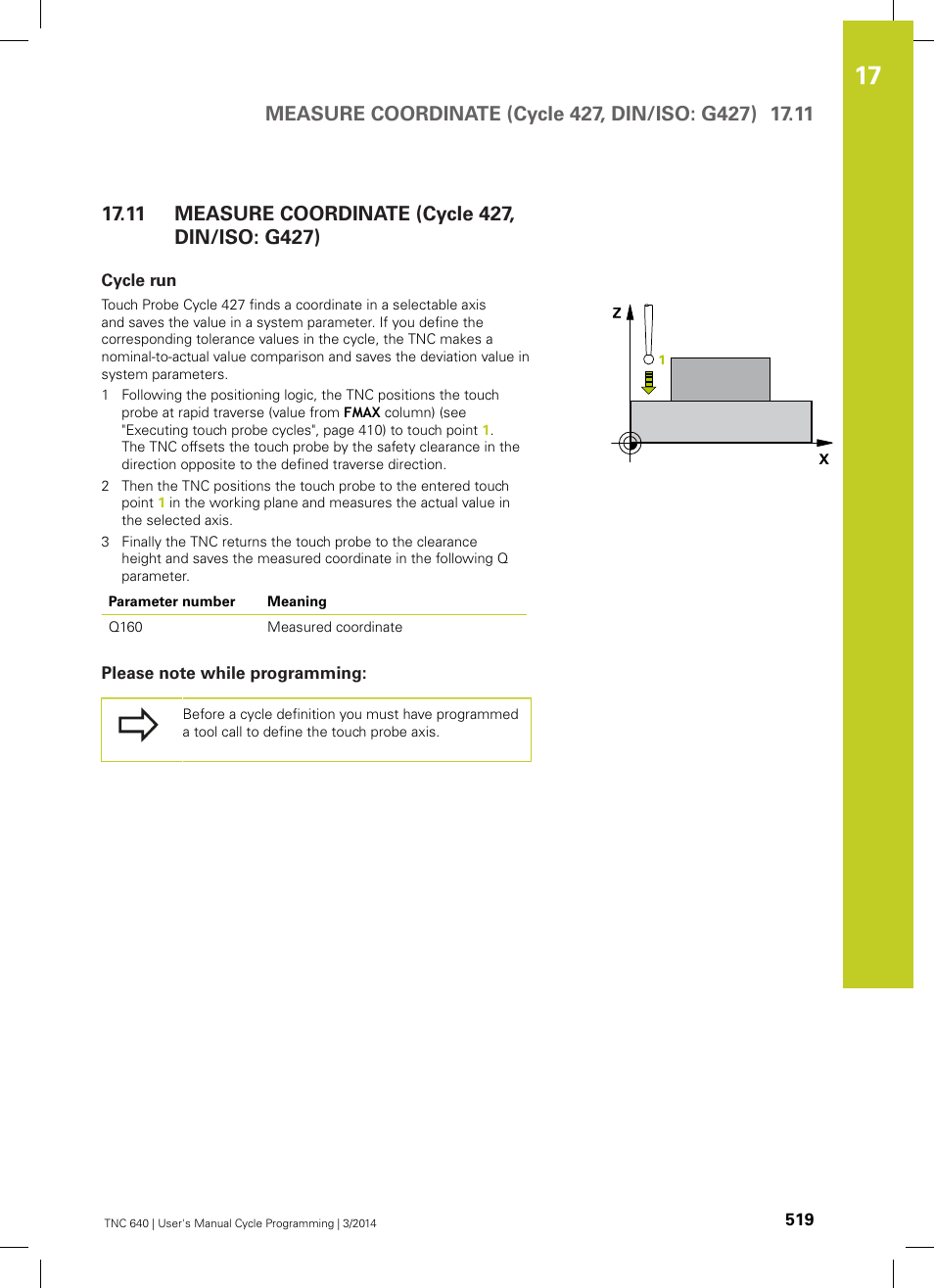 17

MEASURE COORDINATE (Cycle 427, DIN/ISO: G427) 17.11

17.11 MEASURE COORDINATE (Cycle 427, DIN/ISO: G427)

Cycle run

Touch Probe Cycle 427 finds a coordinate in a selectable axis and saves the value in a system parameter. If you define the corresponding tolerance values in the cycle, the TNC makes a nominal-to-actual value comparison and saves the deviation value in system parameters.

1 Following the positioning logic, the TNC positions the touch probe at rapid traverse (value from FMAX column) (see "Executing touch probe cycles", page 410) to touch point 1. The TNC offsets the touch probe by the safety clearance in the direction opposite to the defined traverse direction.

2 Then the TNC positions the touch probe to the entered touch point 1 in the working plane and measures the actual value in the selected axis.

3 Finally the TNC returns the touch probe to the clearance height and saves the measured coordinate in the following Q parameter.

| Parameter number | Meaning |
|---|---|
| Q160 | Measured coordinate |

Z

1

X

Please note while programming:

Before a cycle definition you must have programmed a tool call to define the touch probe axis.

TNC 640 | User's Manual Cycle Programming | 3/2014

519