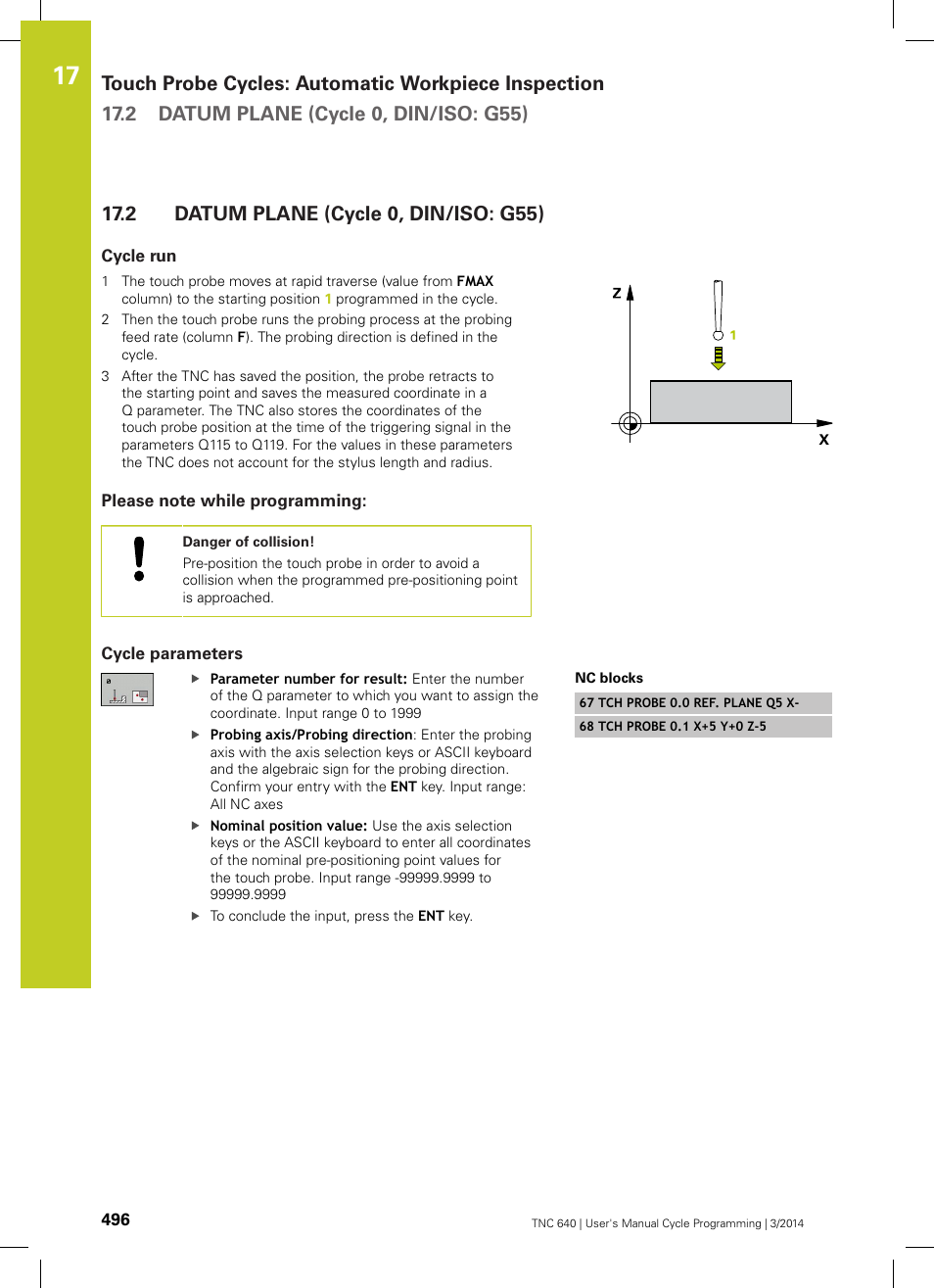 17

Touch Probe Cycles: Automatic Workpiece Inspection

17.2 DATUM PLANE (Cycle 0, DIN/ISO: G55)

17.2 DATUM PLANE (Cycle 0, DIN/ISO: G55)

Cycle run

1 The touch probe moves at rapid traverse (value from FMAX column) to the starting position 1 programmed in the cycle.

2 Then the touch probe runs the probing process at the probing feed rate (column F). The probing direction is defined in the cycle.

3 After the TNC has saved the position, the probe retracts to the starting point and saves the measured coordinate in a Q parameter. The TNC also stores the coordinates of the touch probe position at the time of the triggering signal in the parameters Q115 to Q119. For the values in these parameters the TNC does not account for the stylus length and radius.

Z

1

X

Please note while programming:

Danger of collision!

Pre-position the touch probe in order to avoid a collision when the programmed pre-positioning point is approached.

Cycle parameters

Parameter number for result: Enter the number of the Q parameter to which you want to assign the coordinate. Input range 0 to 1999

Probing axis/Probing direction: Enter the probing axis with the axis selection keys or ASCII keyboard and the algebraic sign for the probing direction. Confirm your entry with the ENT key. Input range: All NC axes

Nominal position value: Use the axis selection keys or the ASCII keyboard to enter all coordinates of the nominal pre-positioning point values for the touch probe. Input range -99999.9999 to 99999.9999

To conclude the input, press the ENT key.

NC blocks

67 TCH PROBE 0.0 REF. PLANE Q5 X-

68 TCH PROBE 0.1 X+5 Y+0 Z-5

496

TNC 640 | User's Manual Cycle Programming | 3/2014