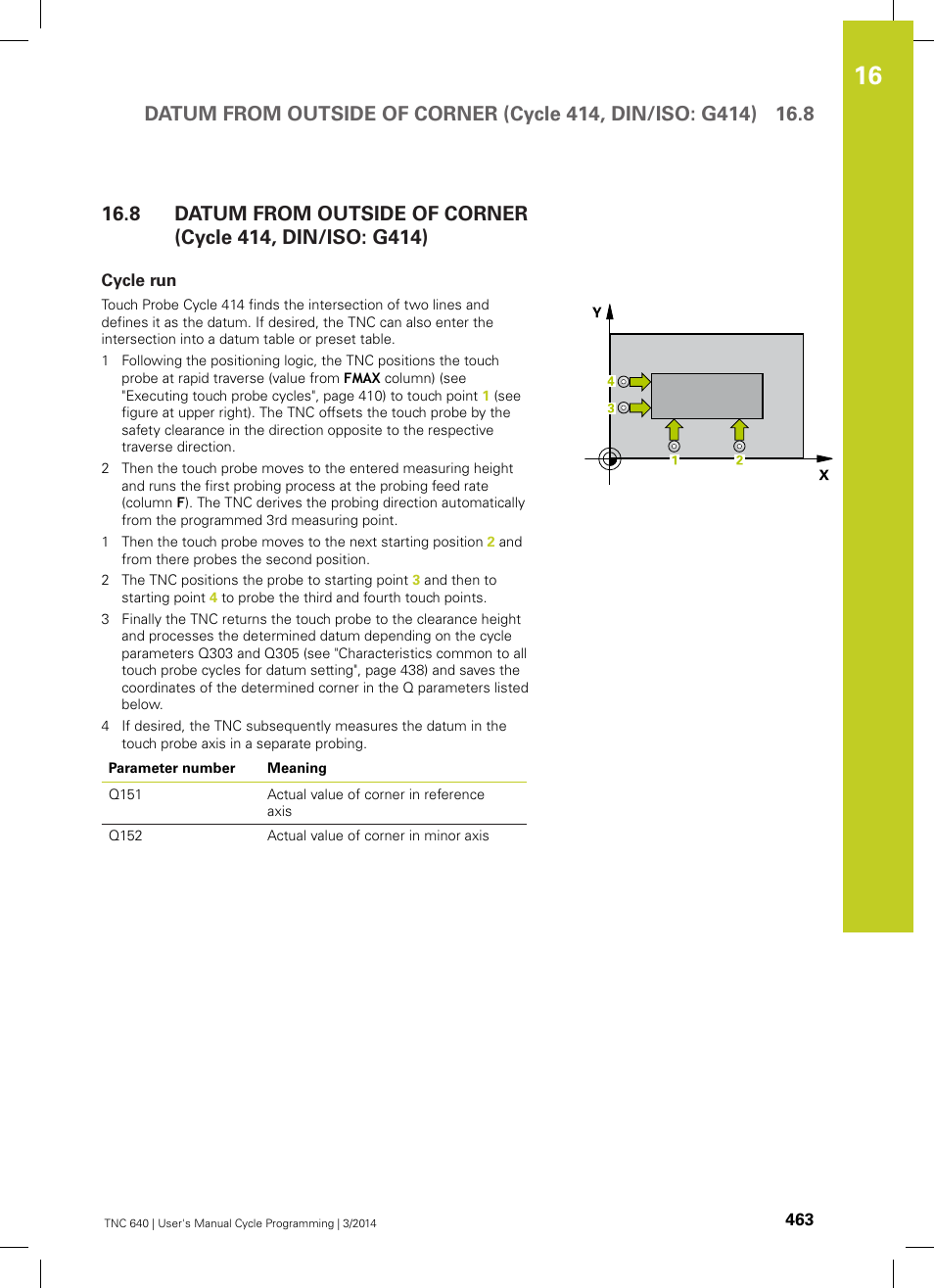 16

DATUM FROM OUTSIDE OF CORNER (Cycle 414, DIN/ISO: G414) 16.8

16.8 DATUM FROM OUTSIDE OF CORNER (Cycle 414, DIN/ISO: G414)

Cycle run

Touch Probe Cycle 414 finds the intersection of two lines and defines it as the datum. If desired, the TNC can also enter the intersection into a datum table or preset table.

1 Following the positioning logic, the TNC positions the touch probe at rapid traverse (value from FMAX column) (see "Executing touch probe cycles", page 410) to touch point 1 (see figure at upper right). The TNC offsets the touch probe by the safety clearance in the direction opposite to the respective traverse direction.

2 Then the touch probe moves to the entered measuring height and runs the first probing process at the probing feed rate (column F). The TNC derives the probing direction automatically from the programmed 3rd measuring point.

1 Then the touch probe moves to the next starting position 2 and from there probes the second position.

2 The TNC positions the probe to starting point 3 and then to starting point 4 to probe the third and fourth touch points.

3 Finally the TNC returns the touch probe to the clearance height and processes the determined datum depending on the cycle parameters Q303 and Q305 (see "Characteristics common to all touch probe cycles for datum setting", page 438) and saves the coordinates of the determined corner in the Q parameters listed below.

4 If desired, the TNC subsequently measures the datum in the touch probe axis in a separate probing.

| Parameter number | Meaning |
|---|---|
| Q151 | Actual value of corner in reference axis |
| Q152 | Actual value of corner in minor axis |

Y
4
3
1
2
X

TNC 640 | User's Manual Cycle Programming | 3/2014

463