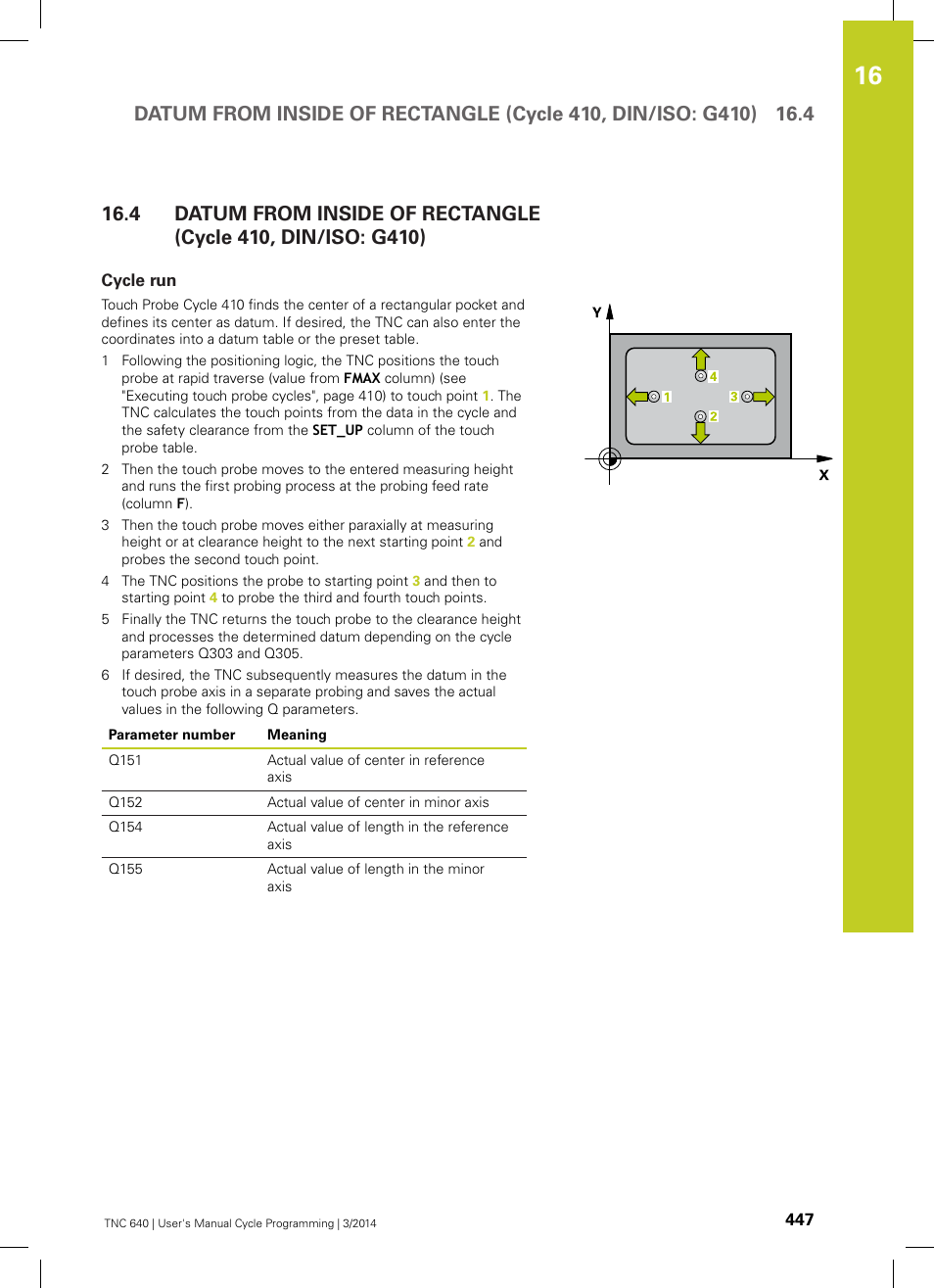 16

DATUM FROM INSIDE OF RECTANGLE (Cycle 410, DIN/ISO: G410) 16.4

16.4 DATUM FROM INSIDE OF RECTANGLE (Cycle 410, DIN/ISO: G410)

Cycle run

Touch Probe Cycle 410 finds the center of a rectangular pocket and defines its center as datum. If desired, the TNC can also enter the coordinates into a datum table or the preset table.

1 Following the positioning logic, the TNC positions the touch probe at rapid traverse (value from FMAX column) (see "Executing touch probe cycles", page 410) to touch point 1. The TNC calculates the touch points from the data in the cycle and the safety clearance from the SET_UP column of the touch probe table.

2 Then the touch probe moves to the entered measuring height and runs the first probing process at the probing feed rate (column F).

3 Then the touch probe moves either paraxially at measuring height or at clearance height to the next starting point 2 and probes the second touch point.

4 The TNC positions the probe to starting point 3 and then to starting point 4 to probe the third and fourth touch points.

5 Finally the TNC returns the touch probe to the clearance height and processes the determined datum depending on the cycle parameters Q303 and Q305.

6 If desired, the TNC subsequently measures the datum in the touch probe axis in a separate probing and saves the actual values in the following Q parameters.

| Parameter number | Meaning |
|---|---|
| Q151 | Actual value of center in reference axis |
| Q152 | Actual value of center in minor axis |
| Q154 | Actual value of length in the reference axis |
| Q155 | Actual value of length in the minor axis |

Y
4
1
3
2
X

TNC 640 | User's Manual Cycle Programming | 3/2014

447