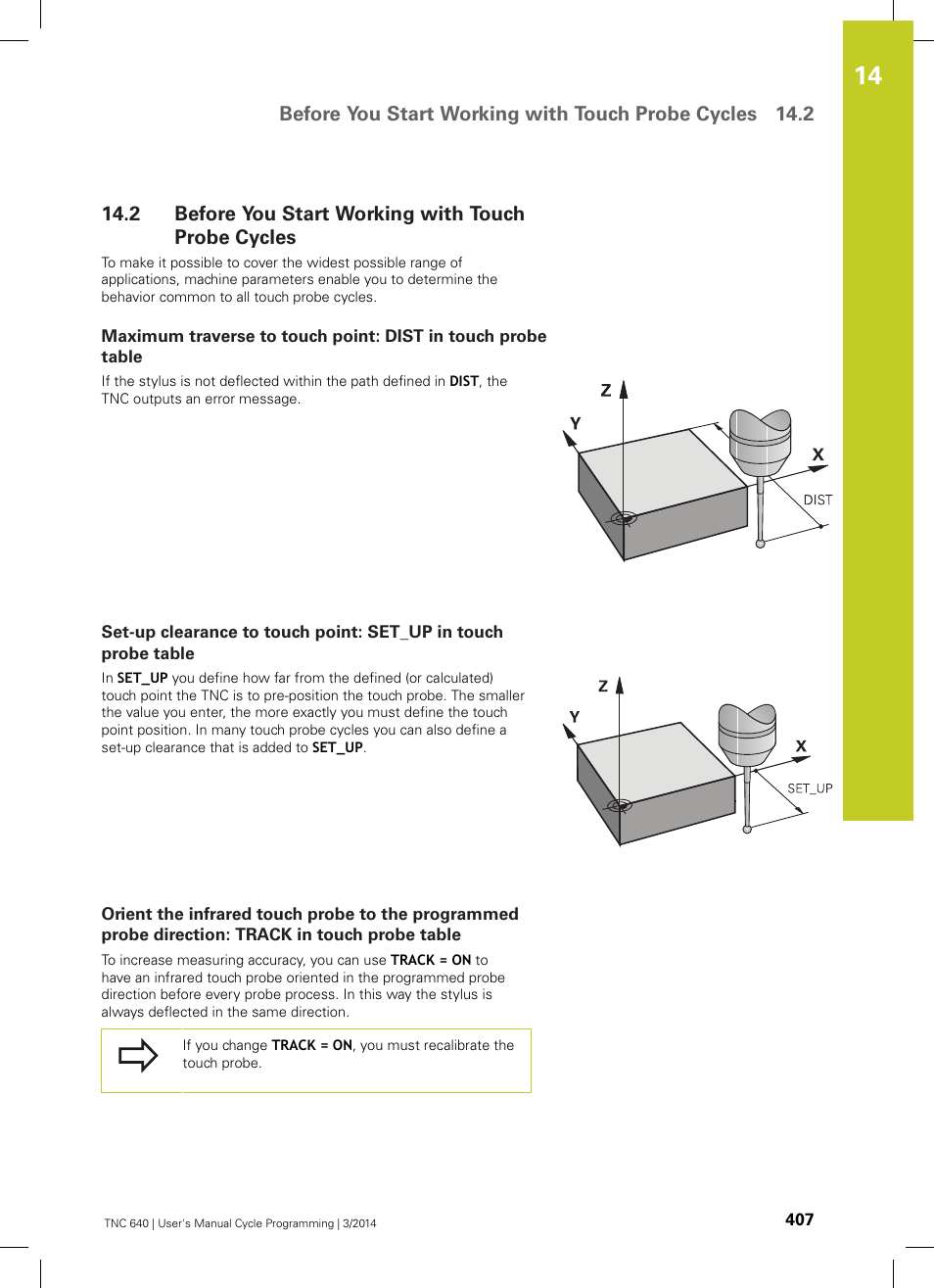 14

Before You Start Working with Touch Probe Cycles 14.2

14.2 Before You Start Working with Touch Probe Cycles

To make it possible to cover the widest possible range of applications, machine parameters enable you to determine the behavior common to all touch probe cycles.

Maximum traverse to touch point: DIST in touch probe table

If the stylus is not deflected within the path defined in DIST, the TNC outputs an error message.

Z
Y
X
DIST

Set-up clearance to touch point: SET_UP in touch probe table

In SET_UP you define how far from the defined (or calculated) touch point the TNC is to pre-position the touch probe. The smaller the value you enter, the more exactly you must define the touch point position. In many touch probe cycles you can also define a set-up clearance that is added to SET_UP.

Z
Y
X
SET_UP

Orient the infrared touch probe to the programmed probe direction: TRACK in touch probe table

To increase measuring accuracy, you can use TRACK = ON to have an infrared touch probe oriented in the programmed probe direction before every probe process. In this way the stylus is always deflected in the same direction.

If you change TRACK = ON, you must recalibrate the touch probe.

TNC 640 | User's Manual Cycle Programming | 3/2014

407