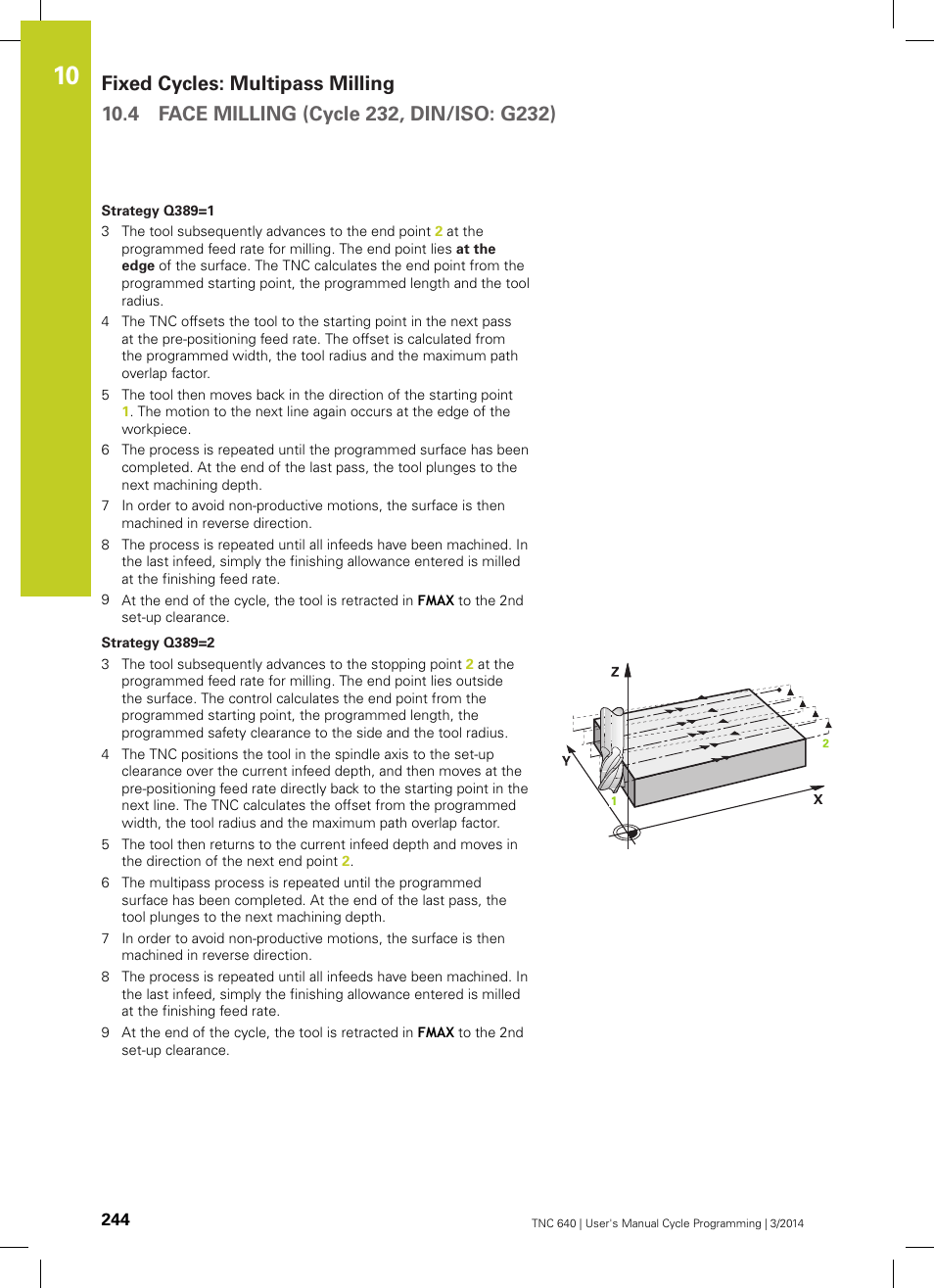 10

Fixed Cycles: Multipass Milling

10.4 FACE MILLING (Cycle 232, DIN/ISO: G232)

Strategy Q389=1

3 The tool subsequently advances to the end point 2 at the programmed feed rate for milling. The end point lies at the edge of the surface. The TNC calculates the end point from the programmed starting point, the programmed length and the tool radius.

4 The TNC offsets the tool to the starting point in the next pass at the pre-positioning feed rate. The offset is calculated from the programmed width, the tool radius and the maximum path overlap factor.

5 The tool then moves back in the direction of the starting point 1. The motion to the next line again occurs at the edge of the workpiece.

6 The process is repeated until the programmed surface has been completed. At the end of the last pass, the tool plunges to the next machining depth.

7 In order to avoid non-productive motions, the surface is then machined in reverse direction.

8 The process is repeated until all infeeds have been machined. In the last infeed, simply the finishing allowance entered is milled at the finishing feed rate.

9 At the end of the cycle, the tool is retracted in FMAX to the 2nd set-up clearance.

Strategy Q389=2

3 The tool subsequently advances to the stopping point 2 at the programmed feed rate for milling. The end point lies outside the surface. The control calculates the end point from the programmed starting point, the programmed length, the programmed safety clearance to the side and the tool radius.

4 The TNC positions the tool in the spindle axis to the set-up clearance over the current infeed depth, and then moves at the pre-positioning feed rate directly back to the starting point in the next line. The TNC calculates the offset from the programmed width, the tool radius and the maximum path overlap factor.

5 The tool then returns to the current infeed depth and moves in the direction of the next end point 2.

6 The multipass process is repeated until the programmed surface has been completed. At the end of the last pass, the tool plunges to the next machining depth.

7 In order to avoid non-productive motions, the surface is then machined in reverse direction.

8 The process is repeated until all infeeds have been machined. In the last infeed, simply the finishing allowance entered is milled at the finishing feed rate.

9 At the end of the cycle, the tool is retracted in FMAX to the 2nd set-up clearance.

Z
Y
X
1
2

244

TNC 640 | User's Manual Cycle Programming | 3/2014