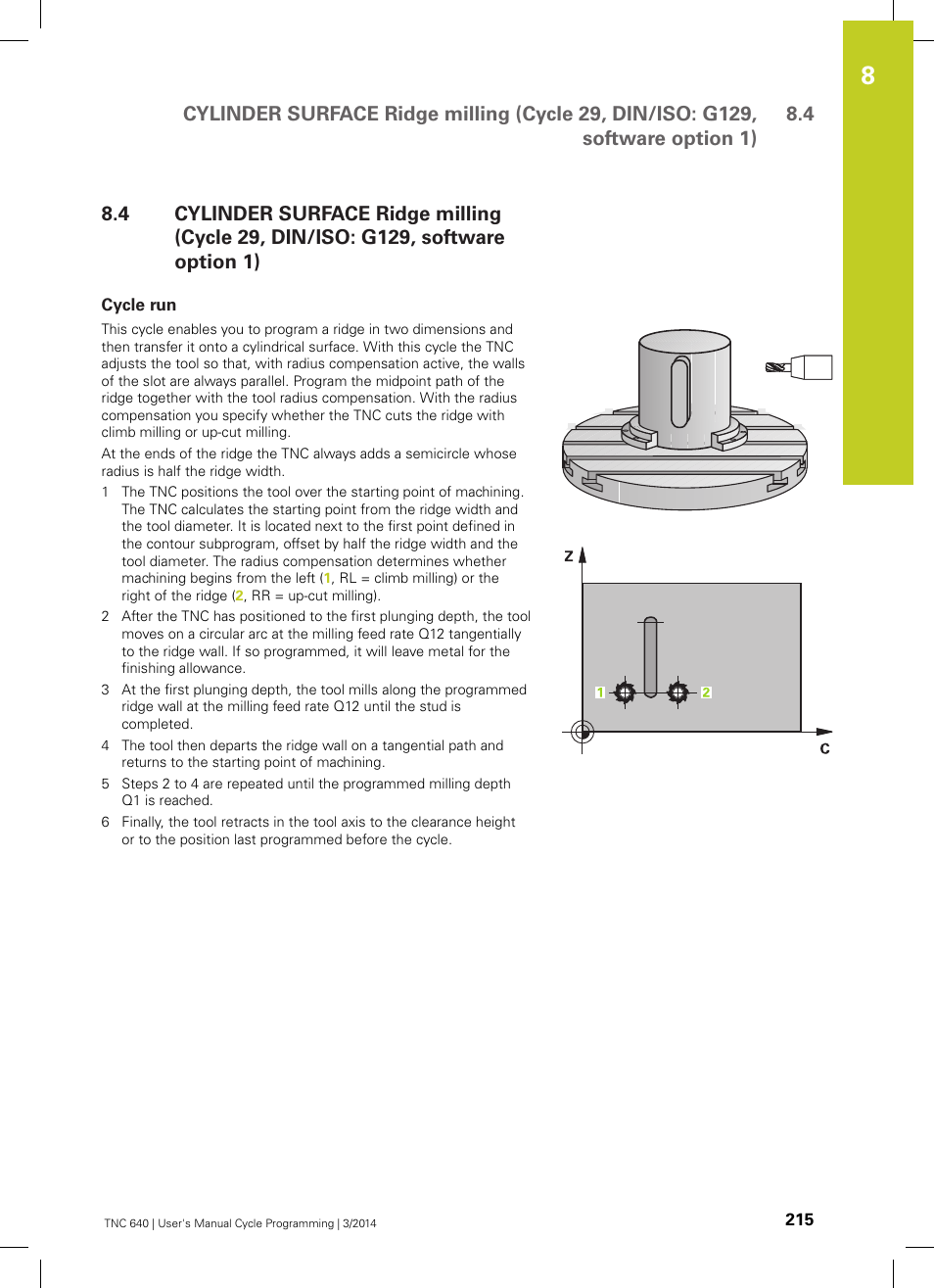 8

CYLINDER SURFACE Ridge milling (Cycle 29, DIN/ISO: G129, software option 1) 8.4

8.4 CYLINDER SURFACE Ridge milling (Cycle 29, DIN/ISO: G129, software option 1)

Cycle run

This cycle enables you to program a ridge in two dimensions and then transfer it onto a cylindrical surface. With this cycle the TNC adjusts the tool so that, with radius compensation active, the walls of the slot are always parallel. Program the midpoint path of the ridge together with the tool radius compensation. With the radius compensation you specify whether the TNC cuts the ridge with climb milling or up-cut milling.

At the ends of the ridge the TNC always adds a semicircle whose radius is half the ridge width.

1 The TNC positions the tool over the starting point of machining. The TNC calculates the starting point from the ridge width and the tool diameter. It is located next to the first point defined in the contour subprogram, offset by half the ridge width and the tool diameter. The radius compensation determines whether machining begins from the left (1, RL = climb milling) or the right of the ridge (2, RR = up-cut milling).

2 After the TNC has positioned to the first plunging depth, the tool moves on a circular arc at the milling feed rate Q12 tangentially to the ridge wall. If so programmed, it will leave metal for the finishing allowance.

3 At the first plunging depth, the tool mills along the programmed ridge wall at the milling feed rate Q12 until the stud is completed.

4 The tool then departs the ridge wall on a tangential path and returns to the starting point of machining.

5 Steps 2 to 4 are repeated until the programmed milling depth Q1 is reached.

6 Finally, the tool retracts in the tool axis to the clearance height or to the position last programmed before the cycle.

Z
1
2
C

TNC 640 | User's Manual Cycle Programming | 3/2014

215