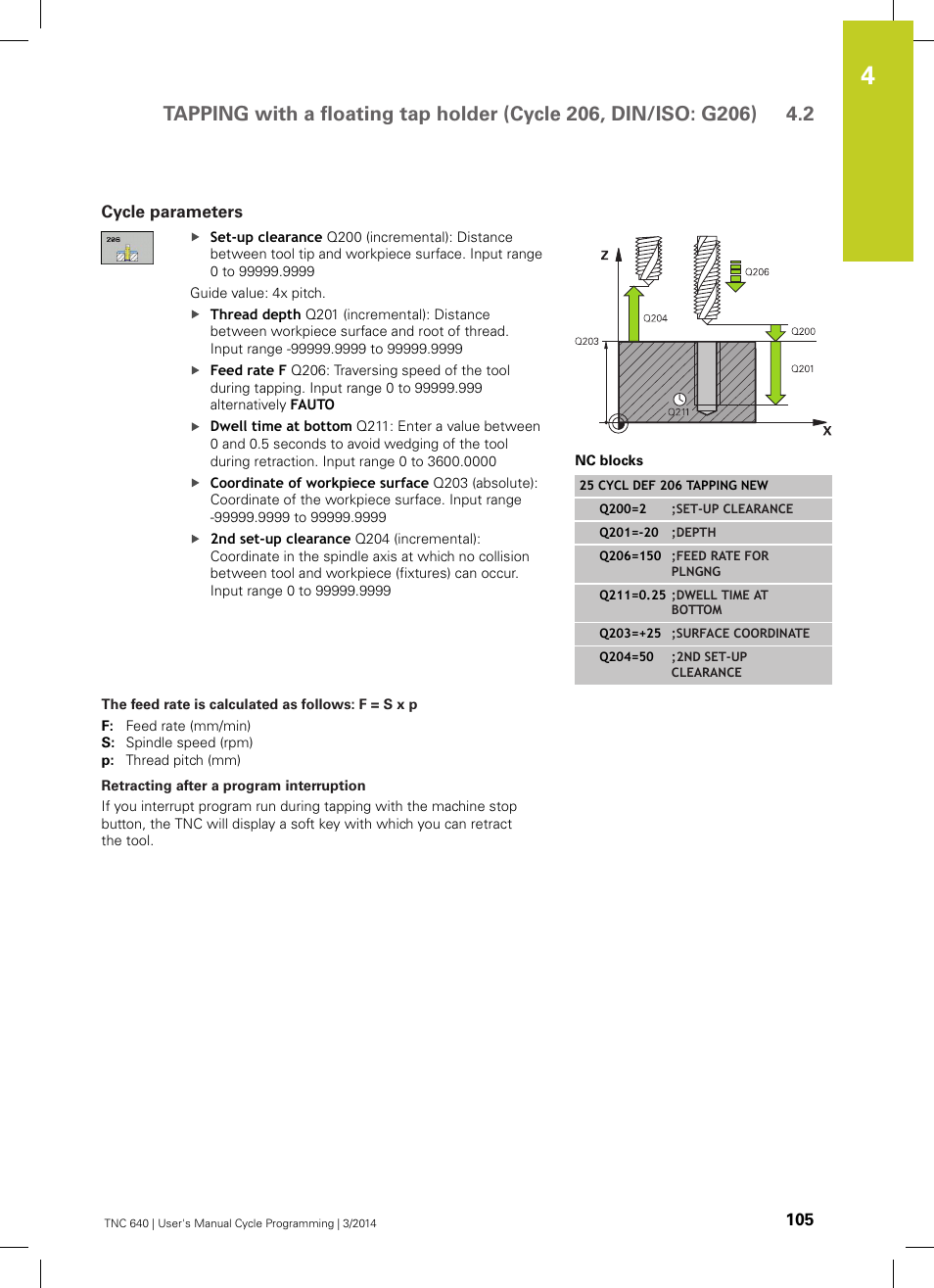 4

TAPPING with a floating tap holder (Cycle 206, DIN/ISO: G206) 4.2

Cycle parameters

206

▶ Set-up clearance Q200 (incremental): Distance between tool tip and workpiece surface. Input range 0 to 99999.9999

Guide value: 4x pitch.

▶ Thread depth Q201 (incremental): Distance between workpiece surface and root of thread. Input range -99999.9999 to 99999.9999

▶ Feed rate F Q206: Traversing speed of the tool during tapping. Input range 0 to 99999.999 alternatively FAUTO

▶ Dwell time at bottom Q211: Enter a value between 0 and 0.5 seconds to avoid wedging of the tool during retraction. Input range 0 to 3600.0000

▶ Coordinate of workpiece surface Q203 (absolute): Coordinate of the workpiece surface. Input range -99999.9999 to 99999.9999

▶ 2nd set-up clearance Q204 (incremental): Coordinate in the spindle axis at which no collision between tool and workpiece (fixtures) can occur. Input range 0 to 99999.9999

Z
Q206
Q204
Q200
Q203
Q201
Q211
X

NC blocks

| 25 CYCL DEF 206 TAPPING NEW | |
|---|---|
| Q200=2 | ;SET-UP CLEARANCE |
| Q201=-20 | ;DEPTH |
| Q206=150 | ;FEED RATE FOR PLNGNG |
| Q211=0.25 | ;DWELL TIME AT BOTTOM |
| Q203=+25 | ;SURFACE COORDINATE |
| Q204=50 | ;2ND SET-UP CLEARANCE |

The feed rate is calculated as follows: F = S x p

F: Feed rate (mm/min)
S: Spindle speed (rpm)
p: Thread pitch (mm)

Retracting after a program interruption

If you interrupt program run during tapping with the machine stop button, the TNC will display a soft key with which you can retract the tool.

TNC 640 | User's Manual Cycle Programming | 3/2014

105