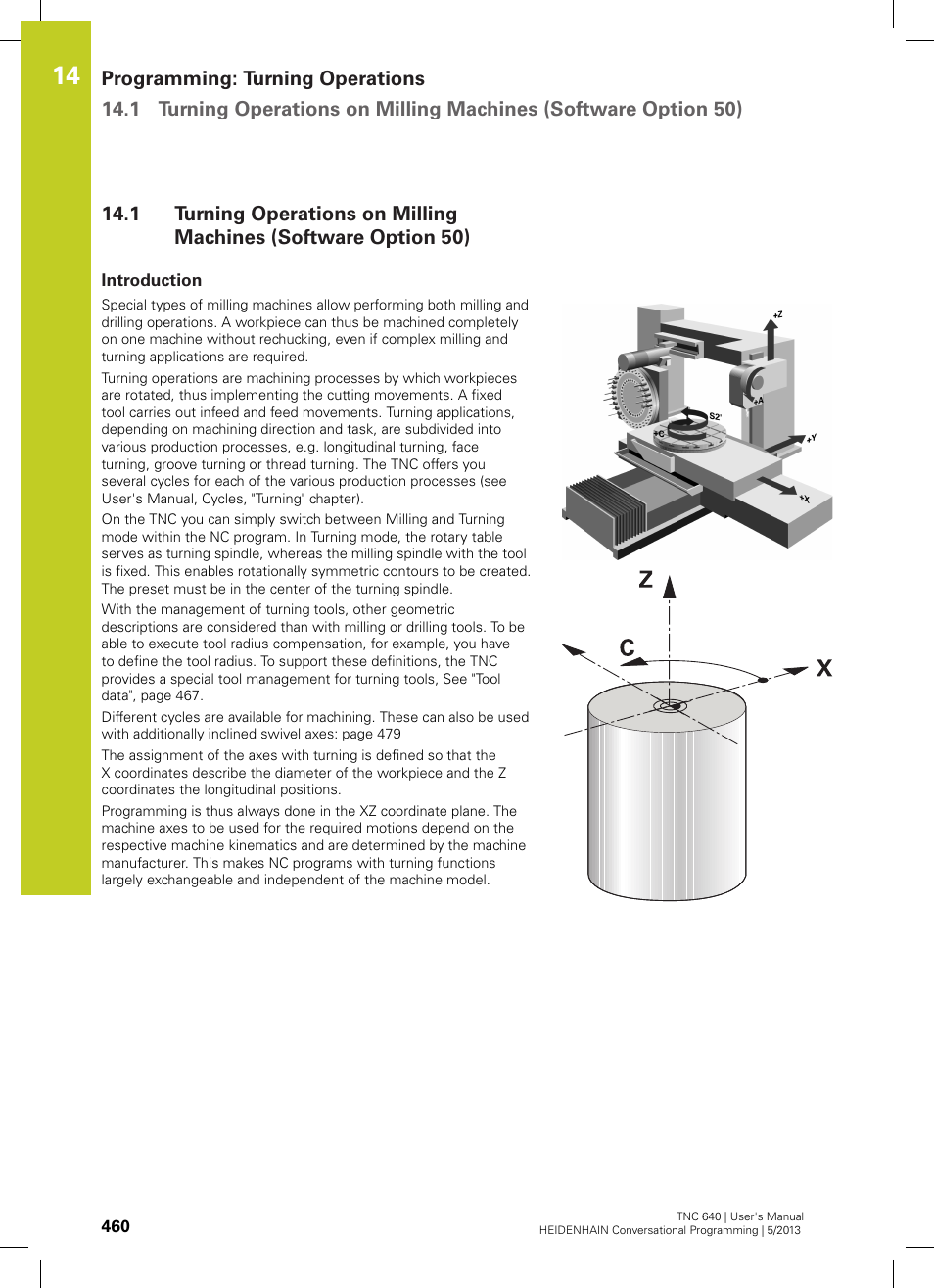 14

Programming: Turning Operations

14.1 Turning Operations on Milling Machines (Software Option 50)

14.1 Turning Operations on Milling Machines (Software Option 50)

Introduction

Special types of milling machines allow performing both milling and drilling operations. A workpiece can thus be machined completely on one machine without rechucking, even if complex milling and turning applications are required.

Turning operations are machining processes by which workpieces are rotated, thus implementing the cutting movements. A fixed tool carries out infeed and feed movements. Turning applications, depending on machining direction and task, are subdivided into various production processes, e.g. longitudinal turning, face turning, groove turning or thread turning. The TNC offers you several cycles for each of the various production processes (see User's Manual, Cycles, "Turning" chapter).

On the TNC you can simply switch between Milling and Turning mode within the NC program. In Turning mode, the rotary table serves as turning spindle, whereas the milling spindle with the tool is fixed. This enables rotationally symmetric contours to be created. The preset must be in the center of the turning spindle.

With the management of turning tools, other geometric descriptions are considered than with milling or drilling tools. To be able to execute tool radius compensation, for example, you have to define the tool radius. To support these definitions, the TNC provides a special tool management for turning tools, See "Tool data", page 467.

Different cycles are available for machining. These can also be used with additionally inclined swivel axes: page 479

The assignment of the axes with turning is defined so that the X coordinates describe the diameter of the workpiece and the Z coordinates the longitudinal positions.

Programming is thus always done in the XZ coordinate plane. The machine axes to be used for the required motions depend on the respective machine kinematics and are determined by the machine manufacturer. This makes NC programs with turning functions largely exchangeable and independent of the machine model.

+Z
+A
S2'
+C
+Y
+X

Z
C
X

460

TNC 640 | User's Manual
HEIDENHAIN Conversational Programming | 5/2013