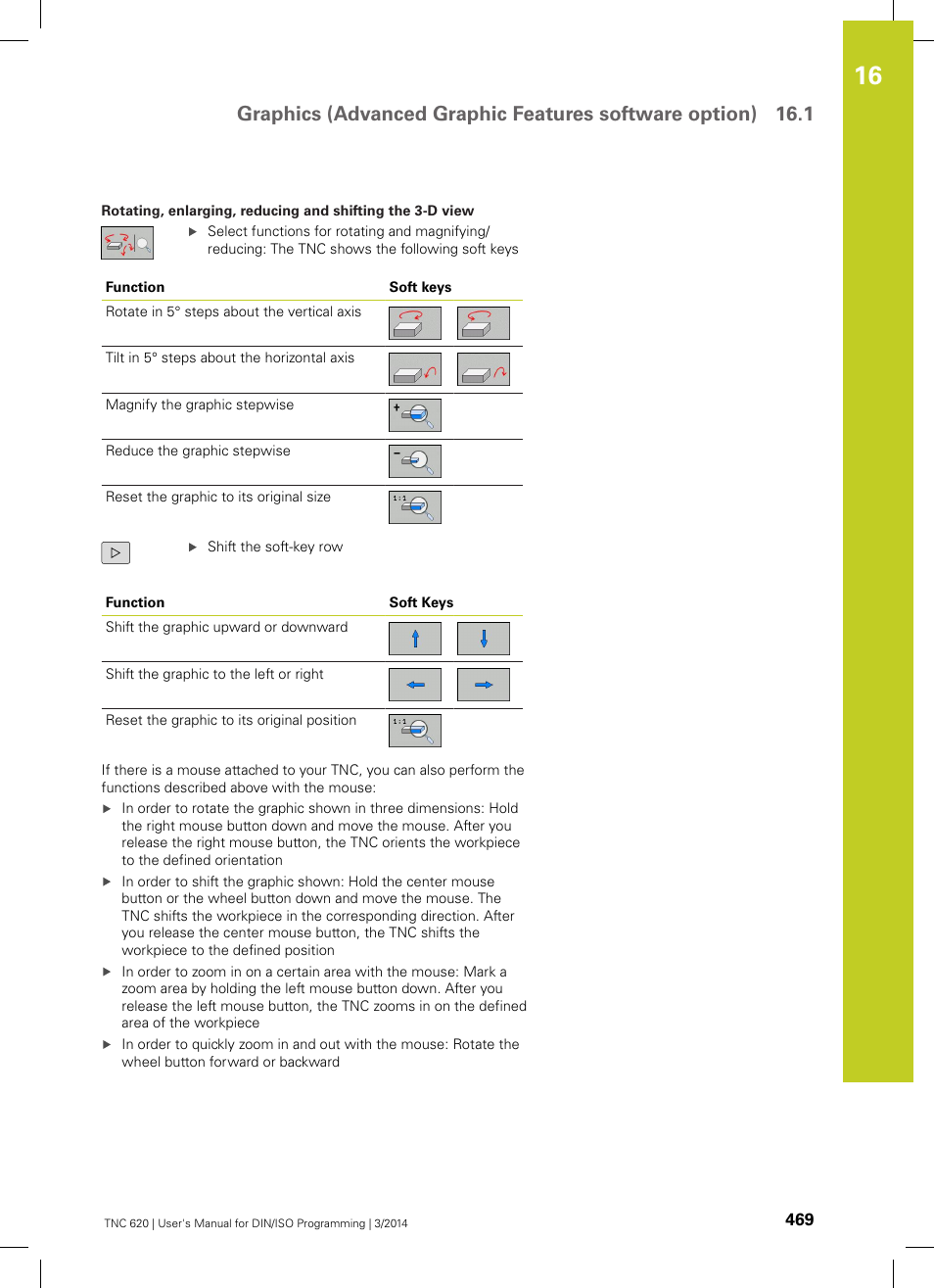 16

Graphics (Advanced Graphic Features software option) 16.1

Rotating, enlarging, reducing and shifting the 3-D view

▶ Select functions for rotating and magnifying/reducing: The TNC shows the following soft keys

| Function | Soft keys |
|---|---|
| Rotate in 5° steps about the vertical axis | |
| Tilt in 5° steps about the horizontal axis | |
| Magnify the graphic stepwise | + |
| Reduce the graphic stepwise | − |
| Reset the graphic to its original size | 1:1 |

▶ Shift the soft-key row

| Function | Soft Keys |
|---|---|
| Shift the graphic upward or downward | |
| Shift the graphic to the left or right | |
| Reset the graphic to its original position | 1:1 |

If there is a mouse attached to your TNC, you can also perform the functions described above with the mouse:

▶ In order to rotate the graphic shown in three dimensions: Hold the right mouse button down and move the mouse. After you release the right mouse button, the TNC orients the workpiece to the defined orientation

▶ In order to shift the graphic shown: Hold the center mouse button or the wheel button down and move the mouse. The TNC shifts the workpiece in the corresponding direction. After you release the center mouse button, the TNC shifts the workpiece to the defined position

▶ In order to zoom in on a certain area with the mouse: Mark a zoom area by holding the left mouse button down. After you release the left mouse button, the TNC zooms in on the defined area of the workpiece

▶ In order to quickly zoom in and out with the mouse: Rotate the wheel button forward or backward

TNC 620 | User's Manual for DIN/ISO Programming | 3/2014

469