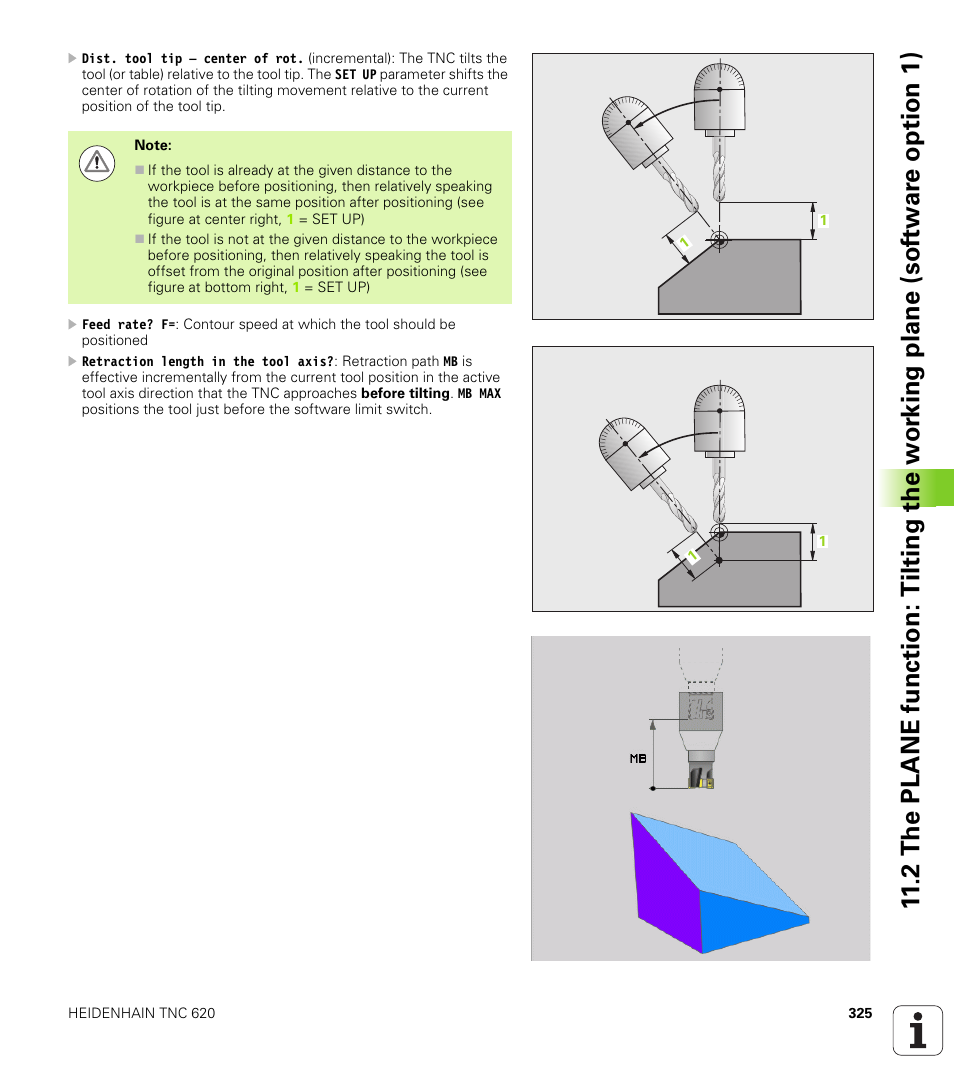 Dist. tool tip – center of rot. (incremental): The TNC tilts the tool (or table) relative to the tool tip. The SET UP parameter shifts the center of rotation of the tilting movement relative to the current position of the tool tip.

Note:

If the tool is already at the given distance to the workpiece before positioning, then relatively speaking the tool is at the same position after positioning (see figure at center right, 1 = SET UP)

If the tool is not at the given distance to the workpiece before positioning, then relatively speaking the tool is offset from the original position after positioning (see figure at bottom right, 1 = SET UP)

Feed rate? F=: Contour speed at which the tool should be positioned

Retraction length in the tool axis?: Retraction path MB is effective incrementally from the current tool position in the active tool axis direction that the TNC approaches before tilting. MB MAX positions the tool just before the software limit switch.

1

1

1

1

MB

11.2 The PLANE function: Tilting the working plane (software option 1)

HEIDENHAIN TNC 620

325