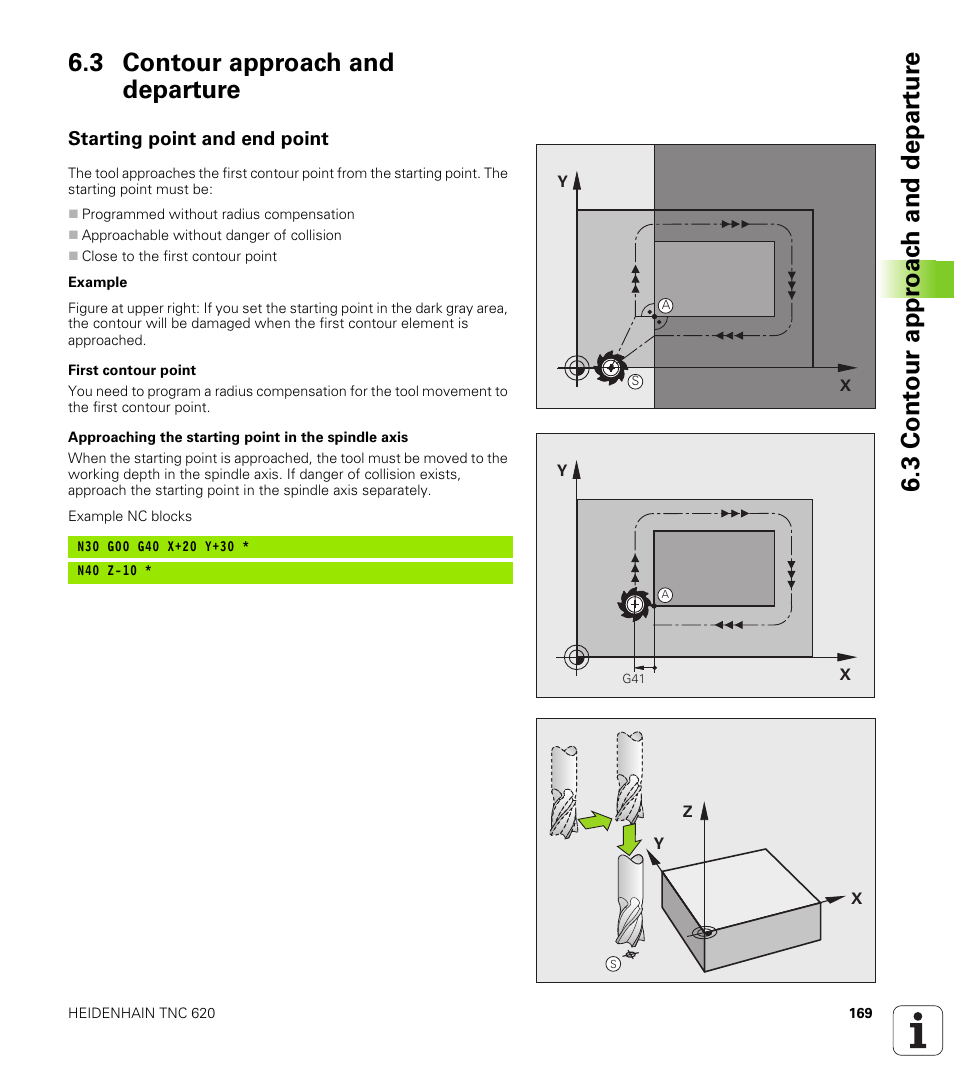 6.3 Contour approach and departure

Starting point and end point

The tool approaches the first contour point from the starting point. The starting point must be:

■ Programmed without radius compensation
■ Approachable without danger of collision
■ Close to the first contour point

Example

Figure at upper right: If you set the starting point in the dark gray area, the contour will be damaged when the first contour element is approached.

First contour point

You need to program a radius compensation for the tool movement to the first contour point.

Approaching the starting point in the spindle axis

When the starting point is approached, the tool must be moved to the working depth in the spindle axis. If danger of collision exists, approach the starting point in the spindle axis separately.

Example NC blocks

N30 G00 G40 X+20 Y+30 *

N40 Z-10 *

Y
A
S
X

Y
A
G41
X

Z
Y
X
S

6.3 Contour approach and departure

HEIDENHAIN TNC 620

169