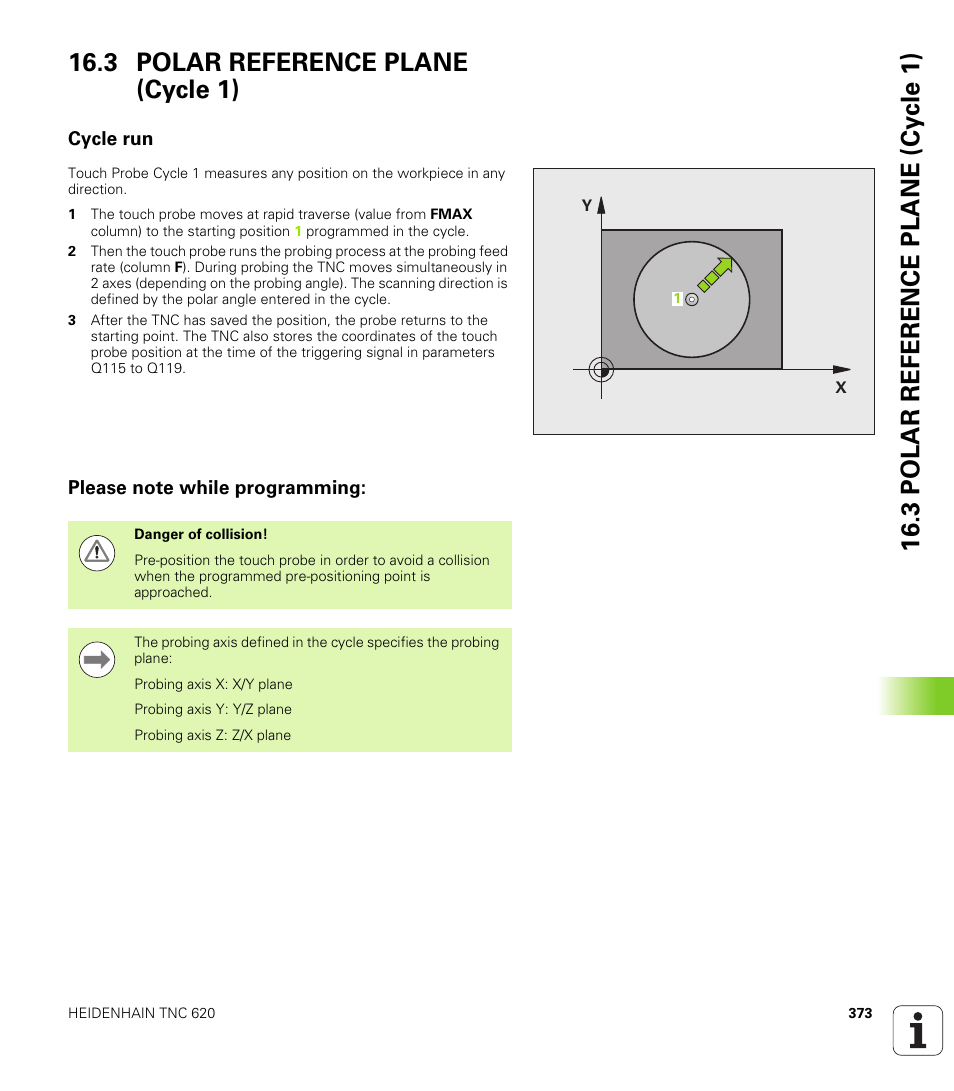 16.3 POLAR REFERENCE PLANE (Cycle 1)

Cycle run

Touch Probe Cycle 1 measures any position on the workpiece in any direction.

1 The touch probe moves at rapid traverse (value from FMAX column) to the starting position 1 programmed in the cycle.
2 Then the touch probe runs the probing process at the probing feed rate (column F). During probing the TNC moves simultaneously in 2 axes (depending on the probing angle). The scanning direction is defined by the polar angle entered in the cycle.
3 After the TNC has saved the position, the probe returns to the starting point. The TNC also stores the coordinates of the touch probe position at the time of the triggering signal in parameters Q115 to Q119.

Y
1
X

Please note while programming:

Danger of collision!

Pre-position the touch probe in order to avoid a collision when the programmed pre-positioning point is approached.

The probing axis defined in the cycle specifies the probing plane:

Probing axis X: X/Y plane

Probing axis Y: Y/Z plane

Probing axis Z: Z/X plane

16.3 POLAR REFERENCE PLANE (Cycle 1)

HEIDENHAIN TNC 620

373