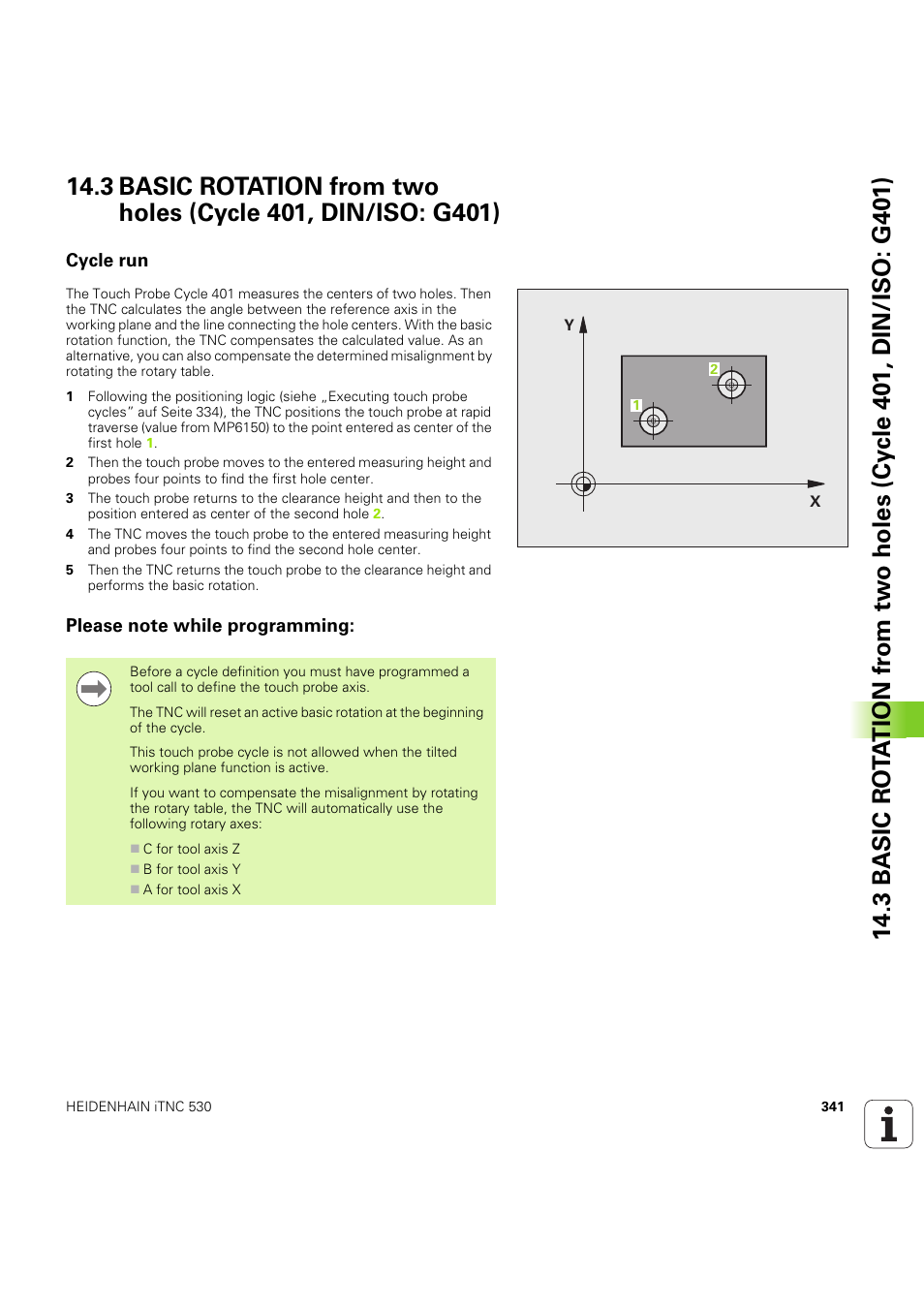 14.3 BASIC ROTATION from two holes (Cycle 401, DIN/ISO: G401)

Cycle run

The Touch Probe Cycle 401 measures the centers of two holes. Then the TNC calculates the angle between the reference axis in the working plane and the line connecting the hole centers. With the basic rotation function, the TNC compensates the calculated value. As an alternative, you can also compensate the determined misalignment by rotating the rotary table.

1 Following the positioning logic (siehe „Executing touch probe cycles" auf Seite 334), the TNC positions the touch probe at rapid traverse (value from MP6150) to the point entered as center of the first hole 1.
2 Then the touch probe moves to the entered measuring height and probes four points to find the first hole center.
3 The touch probe returns to the clearance height and then to the position entered as center of the second hole 2.
4 The TNC moves the touch probe to the entered measuring height and probes four points to find the second hole center.
5 Then the TNC returns the touch probe to the clearance height and performs the basic rotation.

Y
2
1
X

Please note while programming:

Before a cycle definition you must have programmed a tool call to define the touch probe axis.

The TNC will reset an active basic rotation at the beginning of the cycle.

This touch probe cycle is not allowed when the tilted working plane function is active.

If you want to compensate the misalignment by rotating the rotary table, the TNC will automatically use the following rotary axes:

C for tool axis Z
B for tool axis Y
A for tool axis X

14.3 BASIC ROTATION from two holes (Cycle 401, DIN/ISO: G401)

HEIDENHAIN iTNC 530

341