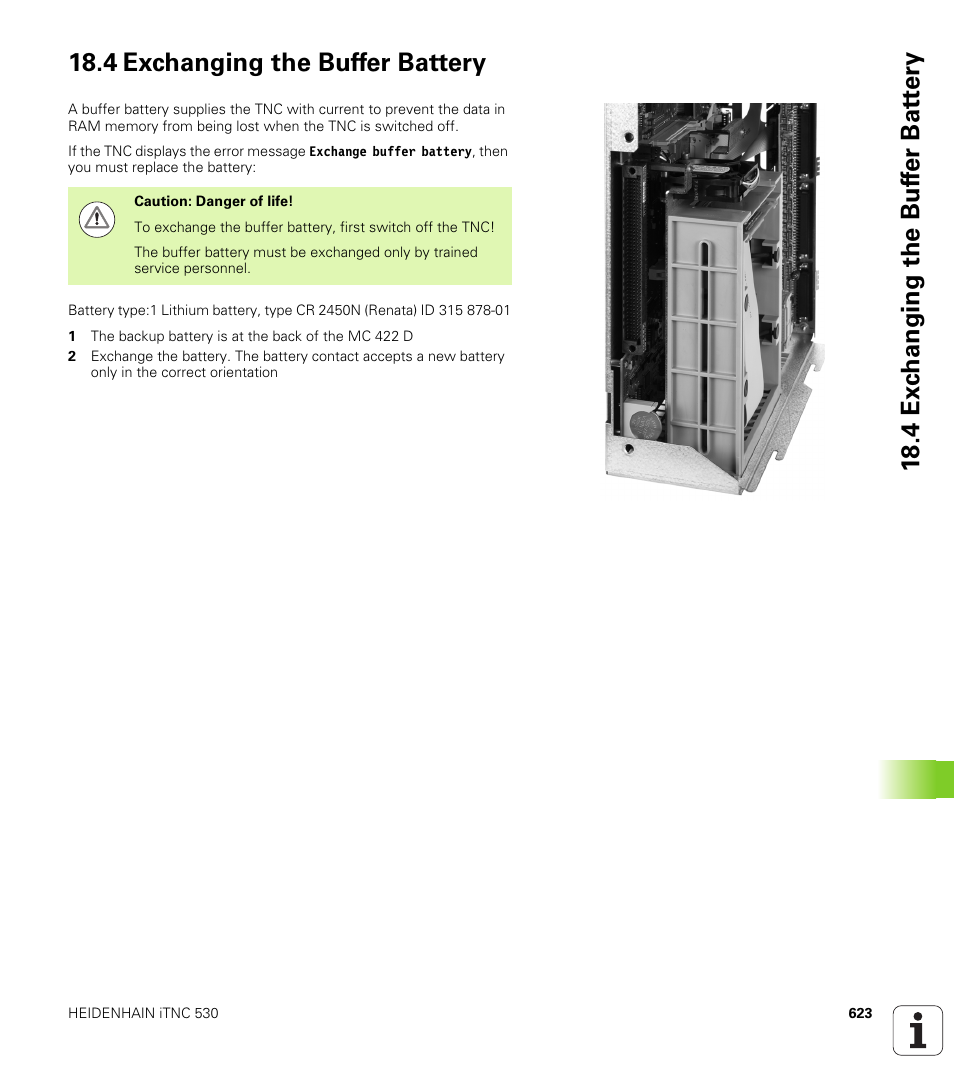 18.4 Exchanging the Buffer Battery

A buffer battery supplies the TNC with current to prevent the data in RAM memory from being lost when the TNC is switched off.

If the TNC displays the error message Exchange buffer battery, then you must replace the battery:

Caution: Danger of life!

To exchange the buffer battery, first switch off the TNC!

The buffer battery must be exchanged only by trained service personnel.

Battery type:1 Lithium battery, type CR 2450N (Renata) ID 315 878-01

1 The backup battery is at the back of the MC 422 D
2 Exchange the battery. The battery contact accepts a new battery only in the correct orientation

18.4 Exchanging the Buffer Battery

HEIDENHAIN iTNC 530

623