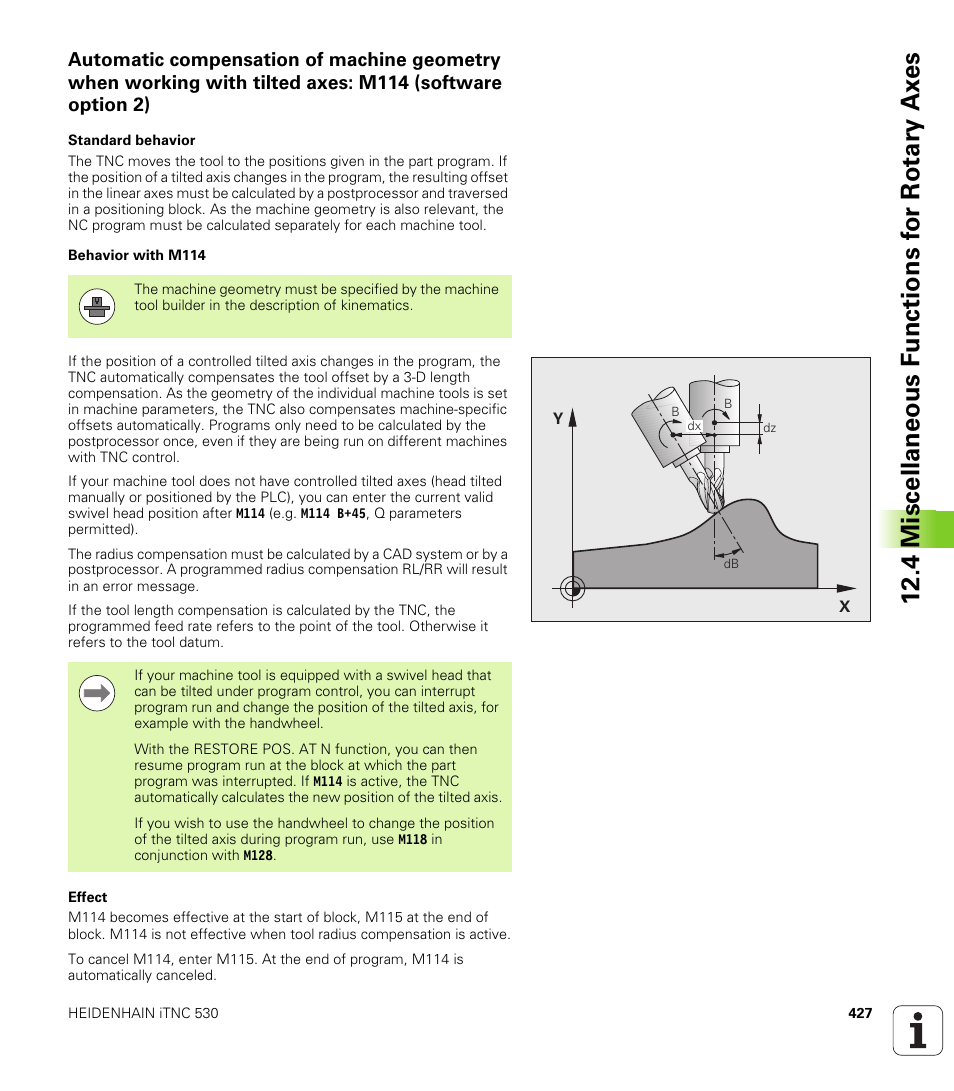 Automatic compensation of machine geometry when working with tilted axes: M114 (software option 2)

Standard behavior

The TNC moves the tool to the positions given in the part program. If the position of a tilted axis changes in the program, the resulting offset in the linear axes must be calculated by a postprocessor and traversed in a positioning block. As the machine geometry is also relevant, the NC program must be calculated separately for each machine tool.

Behavior with M114

The machine geometry must be specified by the machine tool builder in the description of kinematics.

If the position of a controlled tilted axis changes in the program, the TNC automatically compensates the tool offset by a 3-D length compensation. As the geometry of the individual machine tools is set in machine parameters, the TNC also compensates machine-specific offsets automatically. Programs only need to be calculated by the postprocessor once, even if they are being run on different machines with TNC control.

If your machine tool does not have controlled tilted axes (head tilted manually or positioned by the PLC), you can enter the current valid swivel head position after M114 (e.g. M114 B+45, Q parameters permitted).

The radius compensation must be calculated by a CAD system or by a postprocessor. A programmed radius compensation RL/RR will result in an error message.

If the tool length compensation is calculated by the TNC, the programmed feed rate refers to the point of the tool. Otherwise it refers to the tool datum.

If your machine tool is equipped with a swivel head that can be tilted under program control, you can interrupt program run and change the position of the tilted axis, for example with the handwheel.

With the RESTORE POS. AT N function, you can then resume program run at the block at which the part program was interrupted. If M114 is active, the TNC automatically calculates the new position of the tilted axis.

If you wish to use the handwheel to change the position of the tilted axis during program run, use M118 in conjunction with M128.

Effect

M114 becomes effective at the start of block, M115 at the end of block. M114 is not effective when tool radius compensation is active.

To cancel M114, enter M115. At the end of program, M114 is automatically canceled.

Y
B
B
dx
dz
dB
X

12.4 Miscellaneous Functions for Rotary Axes

HEIDENHAIN iTNC 530

427